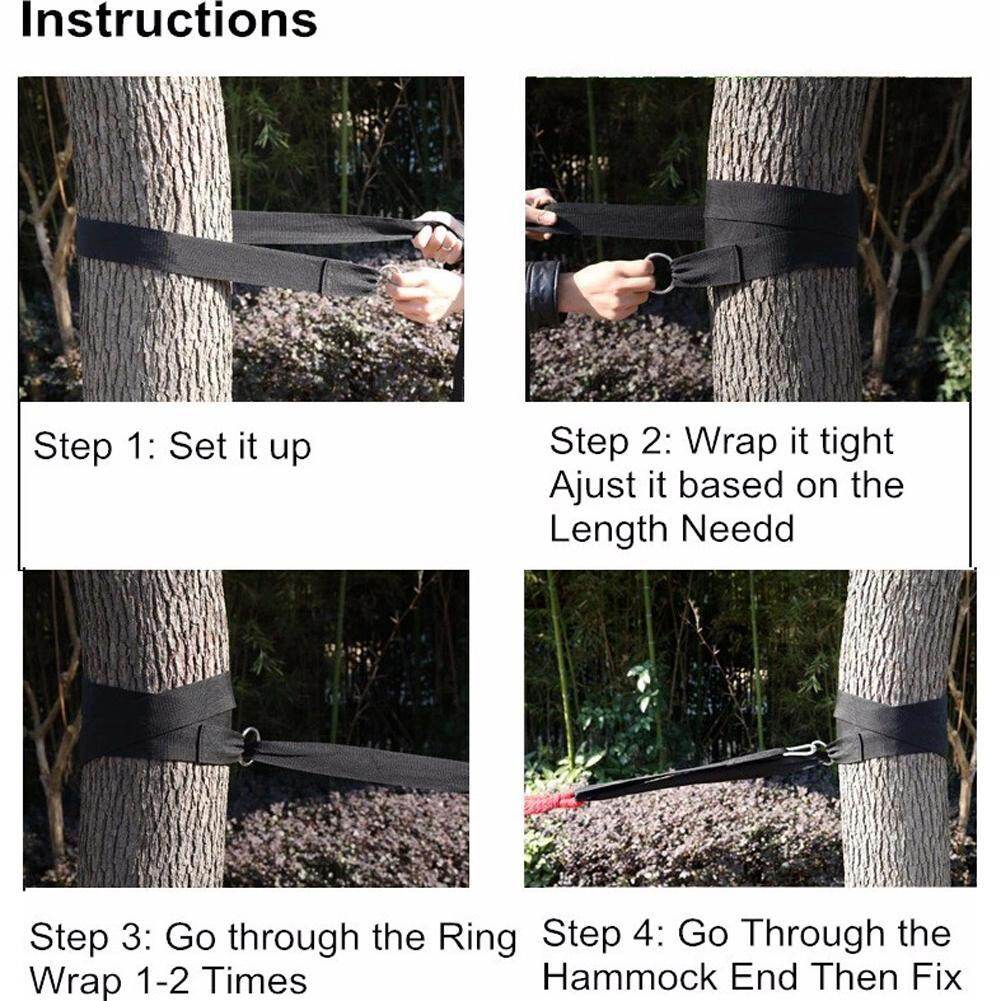 Instructions

Step 1: Set it up

Step 2: Wrap it tight
Ajust it based on the Length Needd

Step 3: Go through the Ring
Wrap 1-2 Times

Step 4: Go Through the Hammock End Then Fix