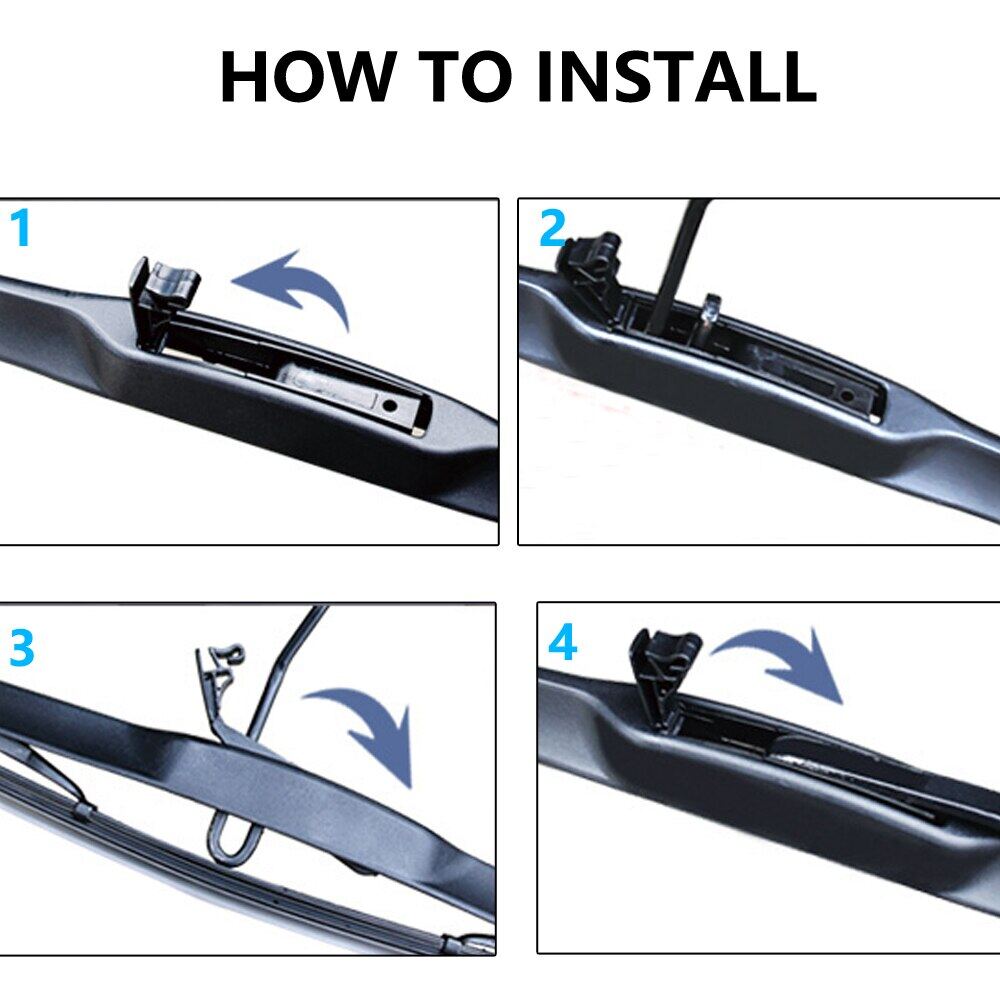 HOW TO INSTALL

1

2

3

4