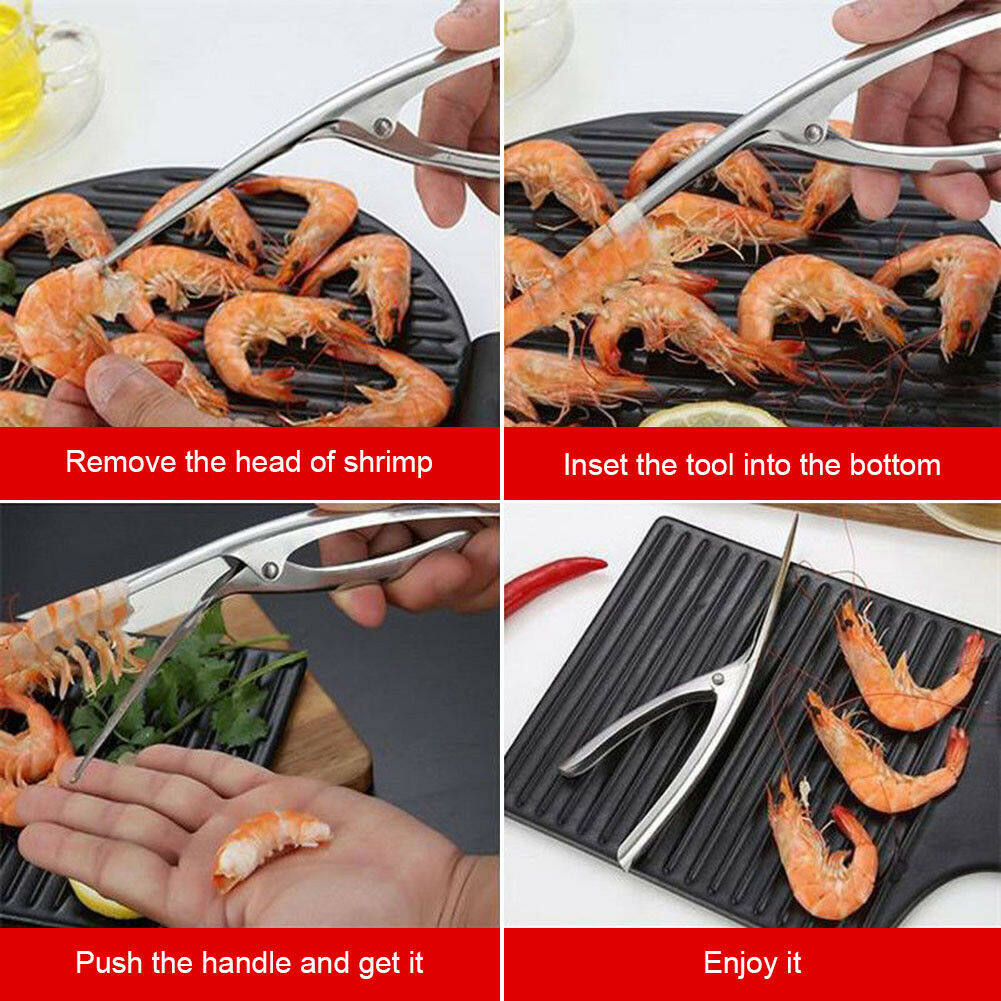 Remove the head of shrimp

Inset the tool into the bottom

Push the handle and get it

Enjoy it