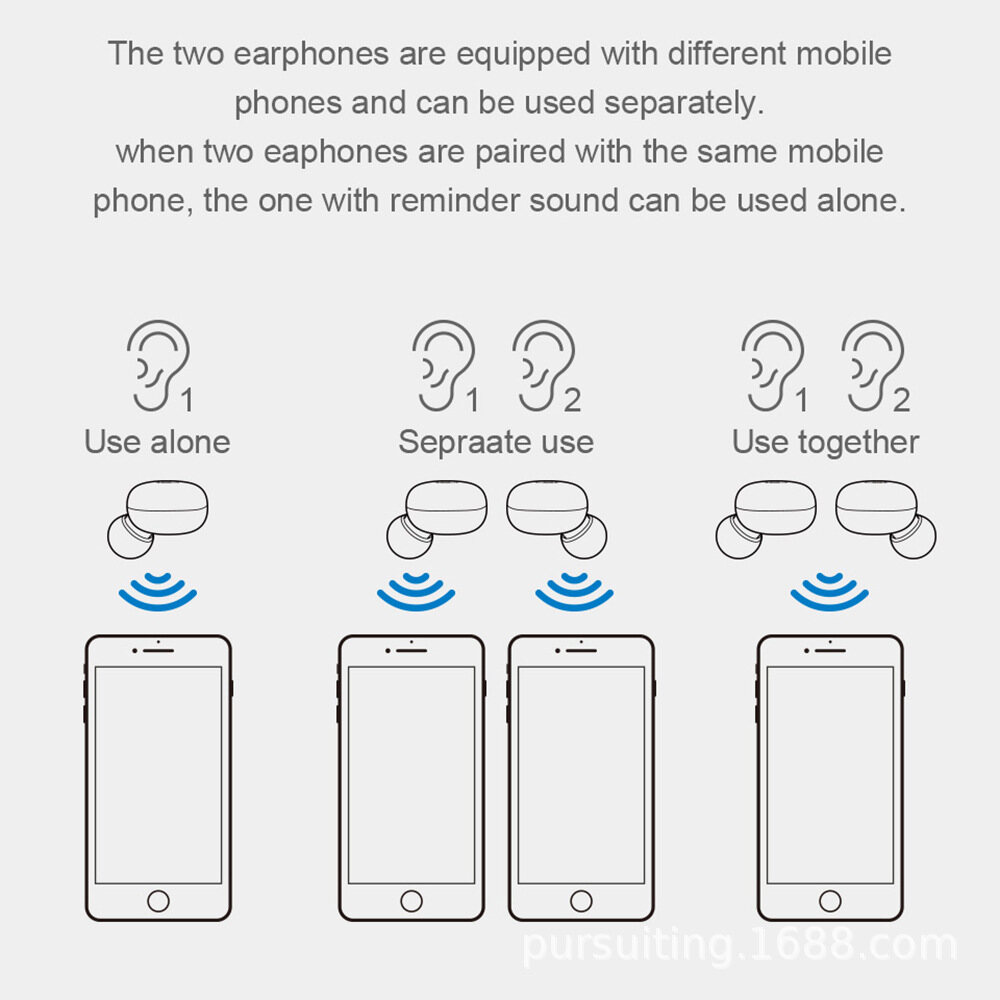 The two earphones are equipped with different mobile phones and can be used separately.
when two eaphones are paired with the same mobile phone, the one with reminder sound can be used alone.

1
Use alone

1 2
Sepraate use

1 2
Use together

pursuiting.1688.com