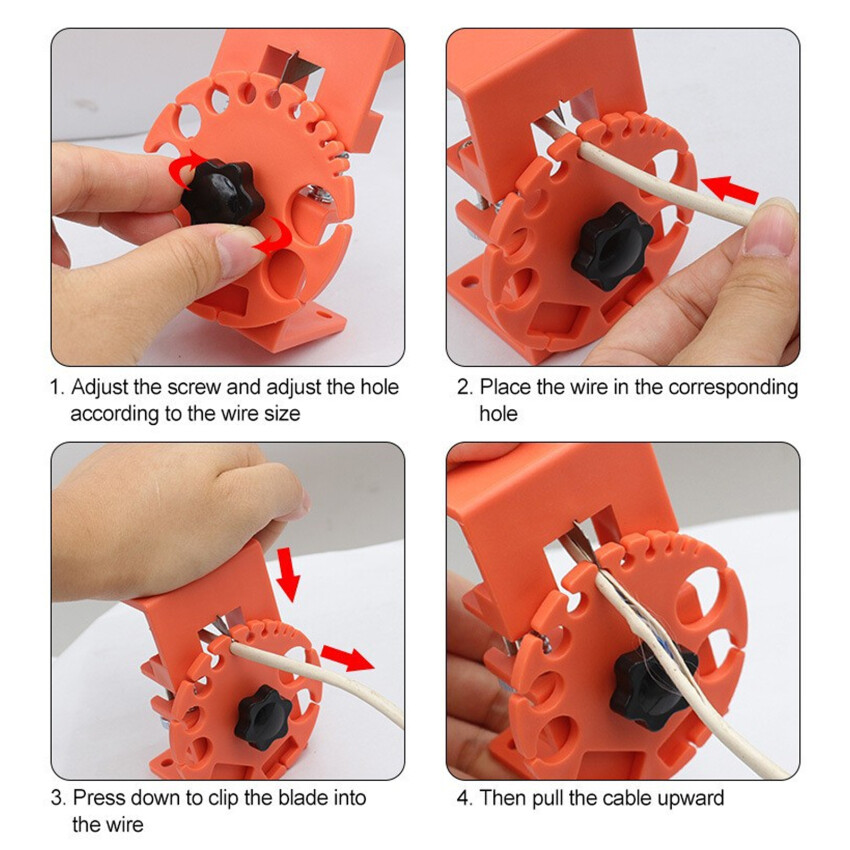 1. Adjust the screw and adjust the hole according to the wire size

2. Place the wire in the corresponding hole

3. Press down to clip the blade into the wire

4. Then pull the cable upward