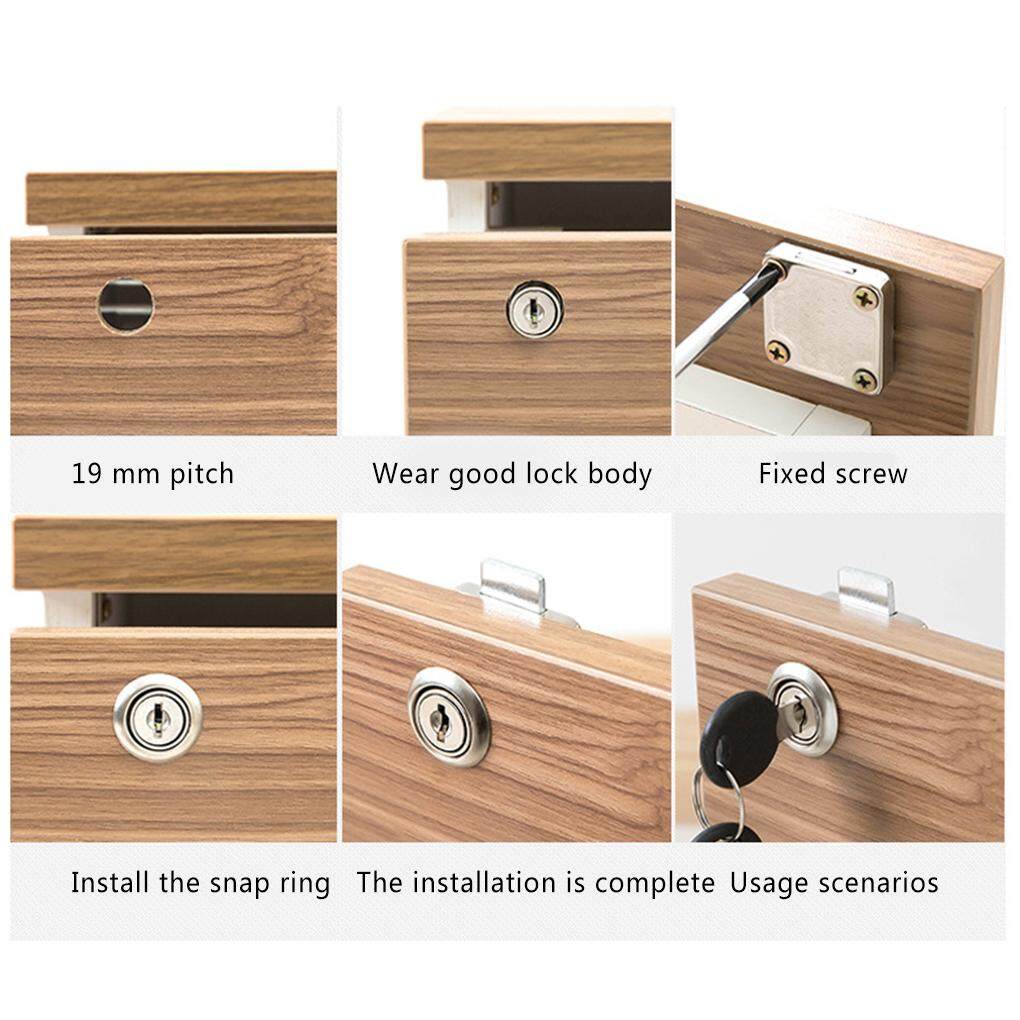 19 mm pitch

Wear good lock body

Fixed screw

Install the snap ring

The installation is complete

Usage scenarios