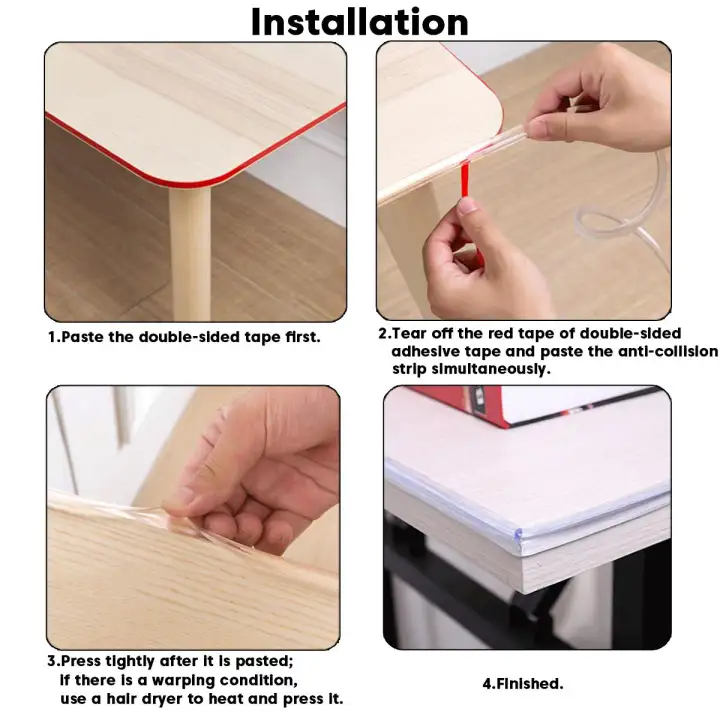 Installation

1.Paste the double-sided tape first.

2.Tear off the red tape of double-sided adhesive tape and paste the anti-collision strip simultaneously.

3.Press tightly after it is pasted; if there is a warping condition, use a hair dryer to heat and press it.

4.Finished.