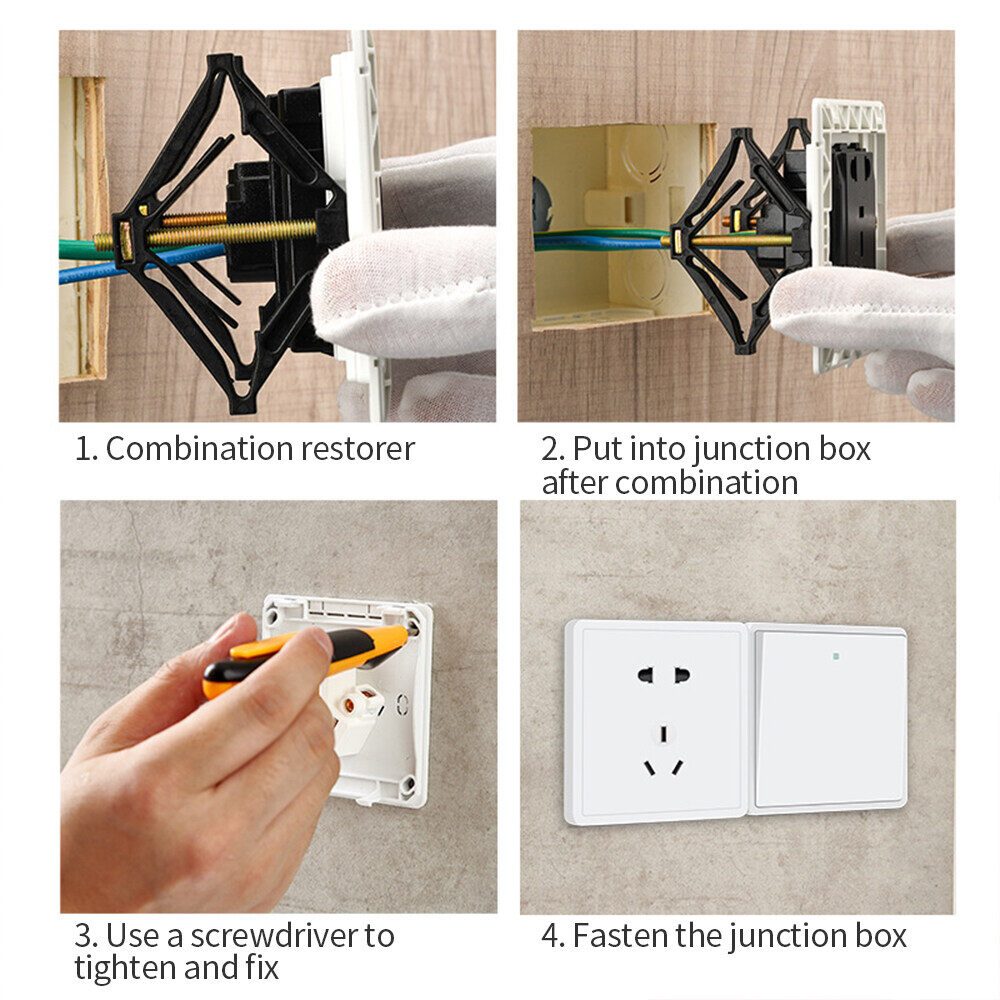 1. Combination restorer

2. Put into junction box after combination

3. Use a screwdriver to tighten and fix

4. Fasten the junction box