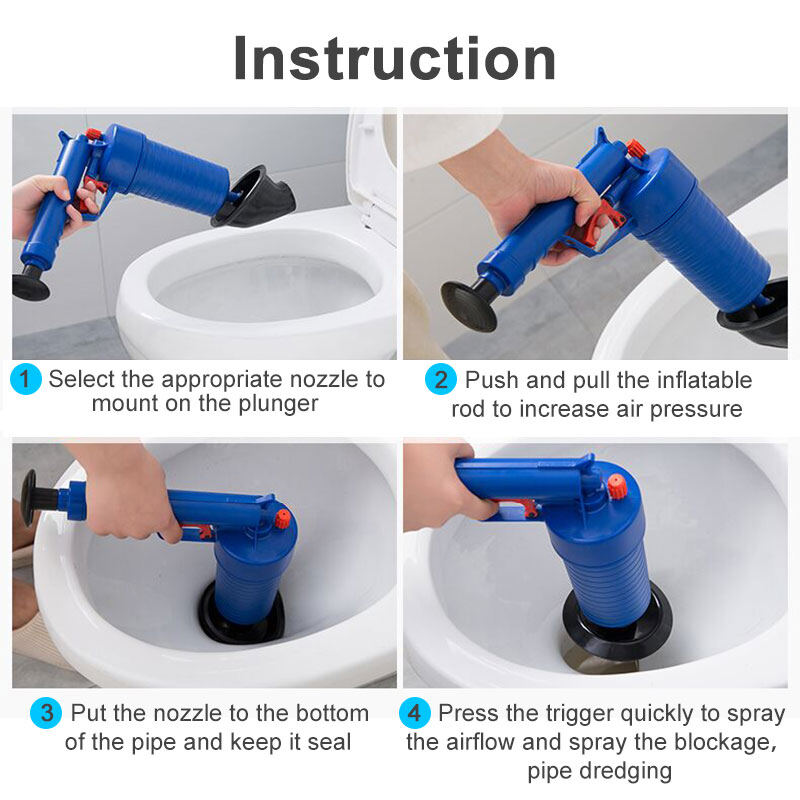 Instruction

1 Select the appropriate nozzle to mount on the plunger

2 Push and pull the inflatable rod to increase air pressure

3 Put the nozzle to the bottom of the pipe and keep it seal

4 Press the trigger quickly to spray the airflow and spray the blockage, pipe dredging