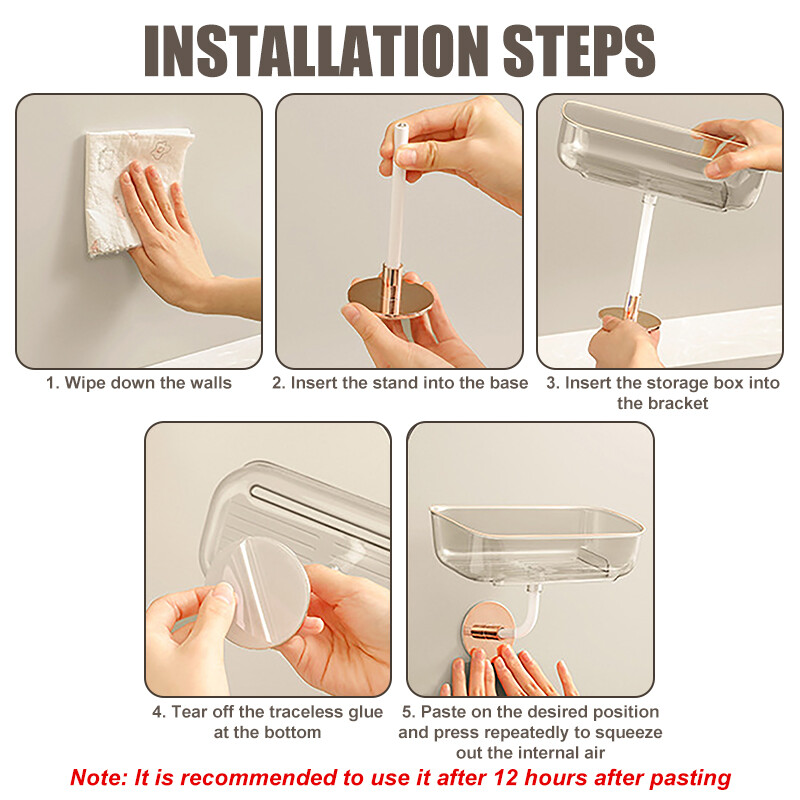 INSTALLATION STEPS

1. Wipe down the walls

2. Insert the stand into the base

3. Insert the storage box into the bracket

4. Tear off the traceless glue at the bottom

5. Paste on the desired position and press repeatedly to squeeze out the internal air

Note: It is recommended to use it after 12 hours after pasting