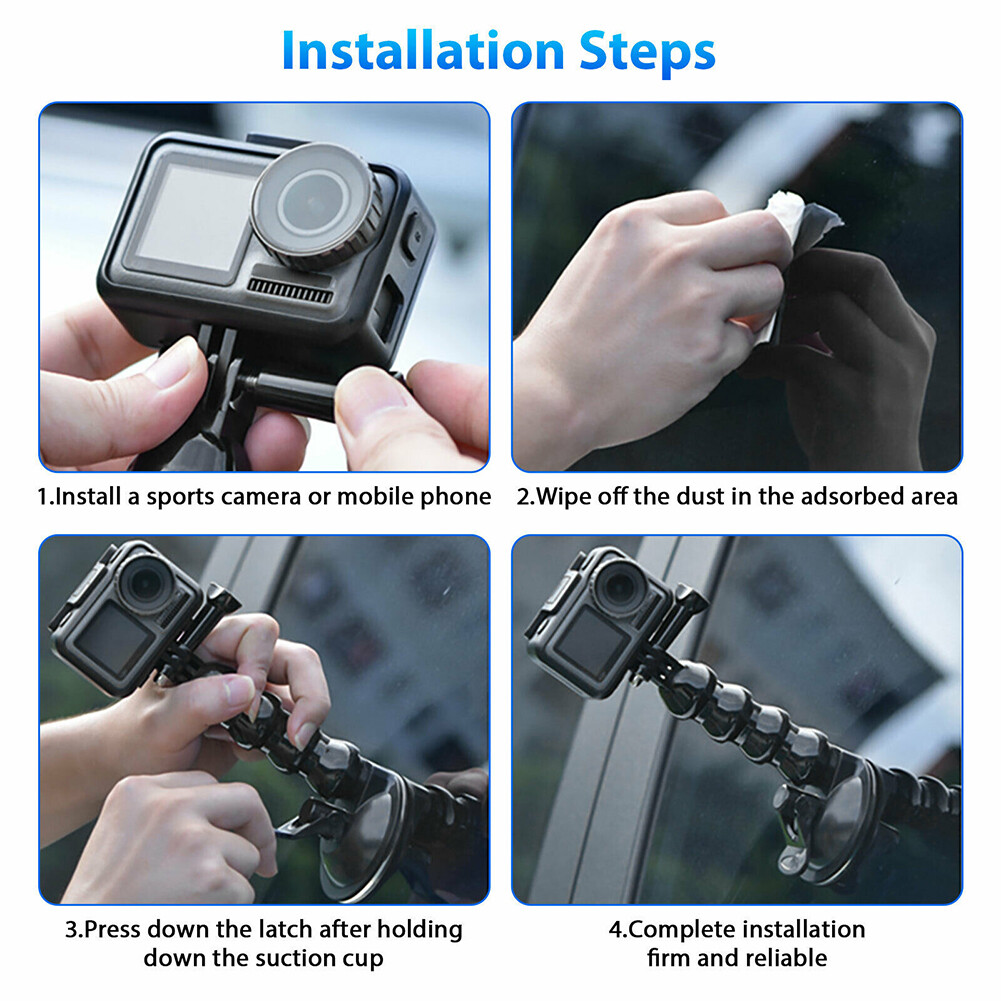 Installation Steps

1.Install a sports camera or mobile phone

2.Wipe off the dust in the adsorbed area

3.Press down the latch after holding down the suction cup

4.Complete installation firm and reliable