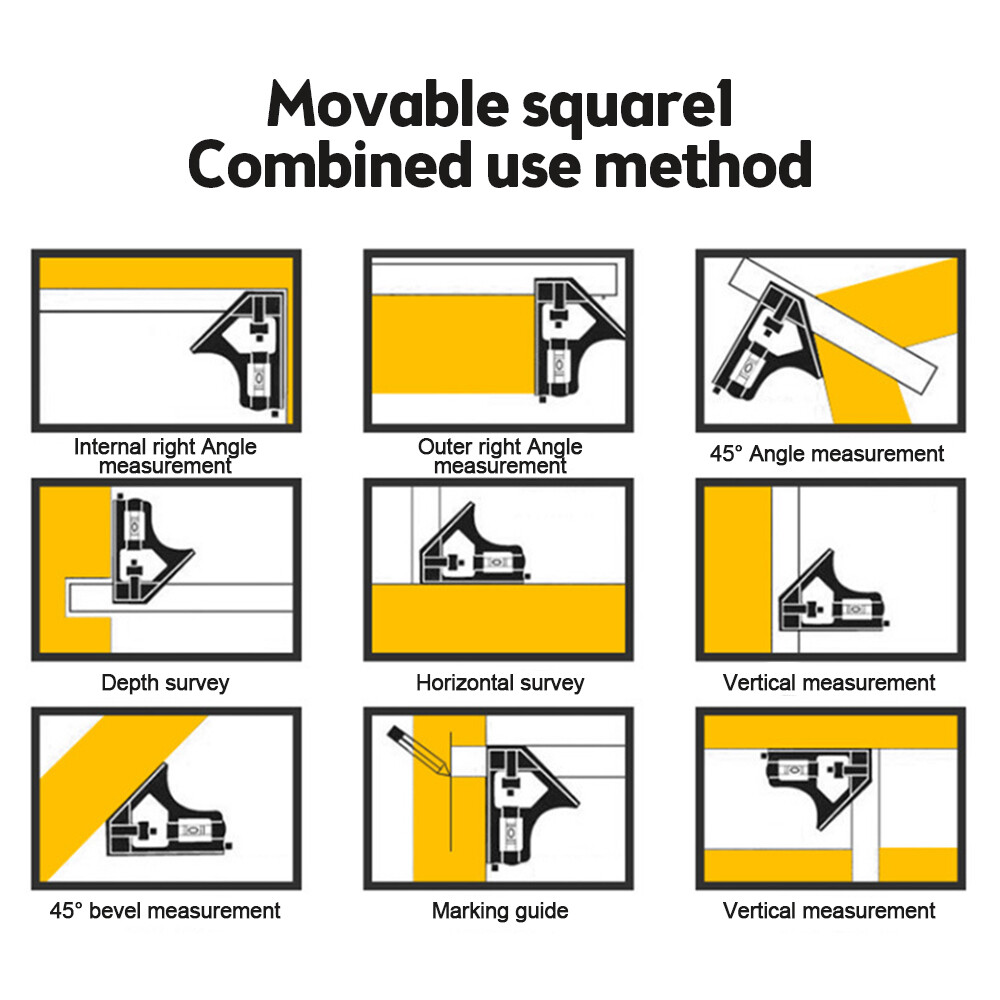 Movable square1
Combined use method

Internal right Angle measurement

Outer right Angle measurement

45° Angle measurement

Depth survey

Horizontal survey

Vertical measurement

45° bevel measurement

Marking guide

Vertical measurement