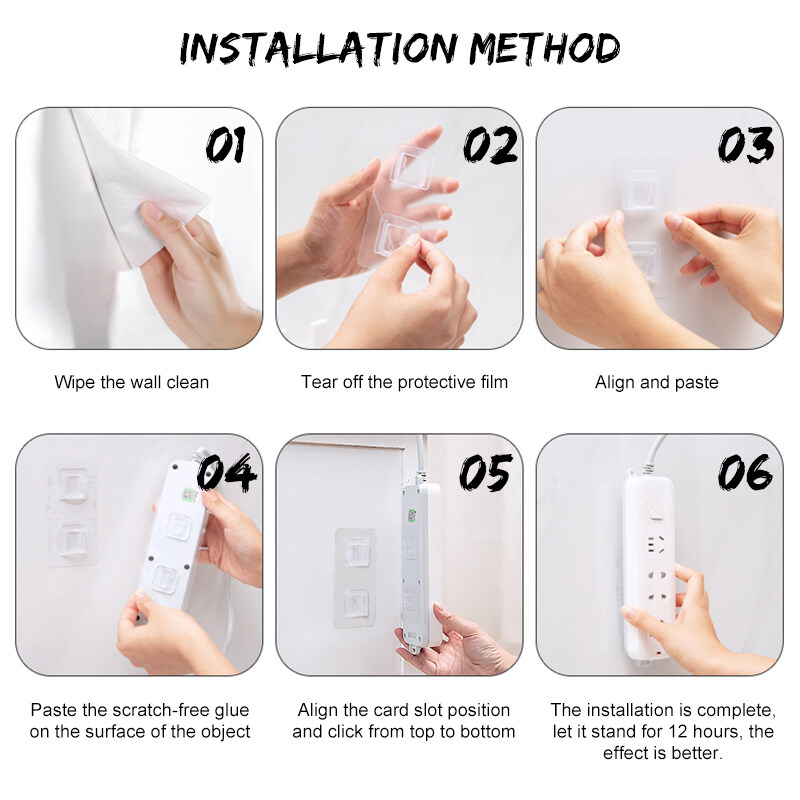 INSTALLATION METHOD

01

Wipe the wall clean

02

Tear off the protective film

03

Align and paste

04

Paste the scratch-free glue on the surface of the object

05

Align the card slot position and click from top to bottom

06

The installation is complete, let it stand for 12 hours, the effect is better.