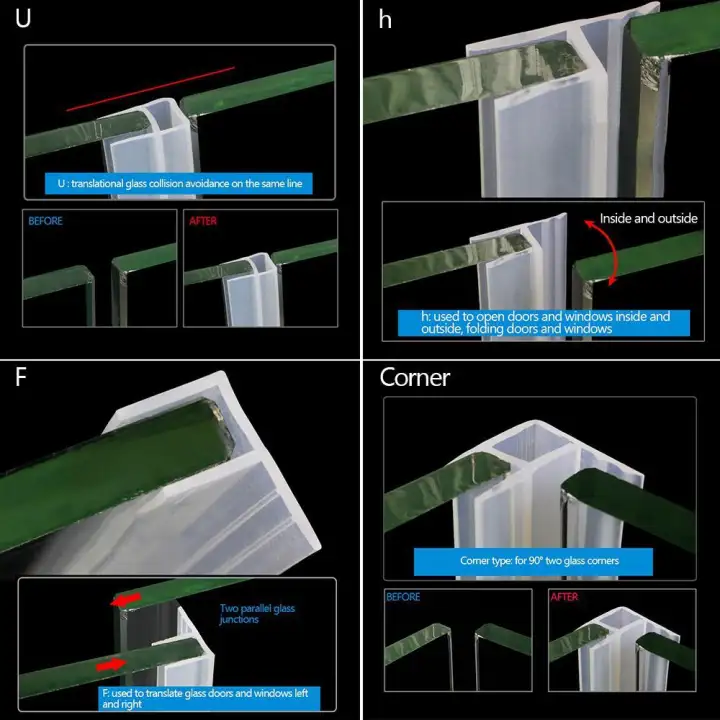 U

U : translational glass collision avoidance on the same line

BEFORE

AFTER

h

Inside and outside

h: used to open doors and windows inside and outside, folding doors and windows

F

Two parallel glass junctions

F: used to translate glass doors and windows left and right

Corner

Corner type: for 90° two glass corners

BEFORE

AFTER