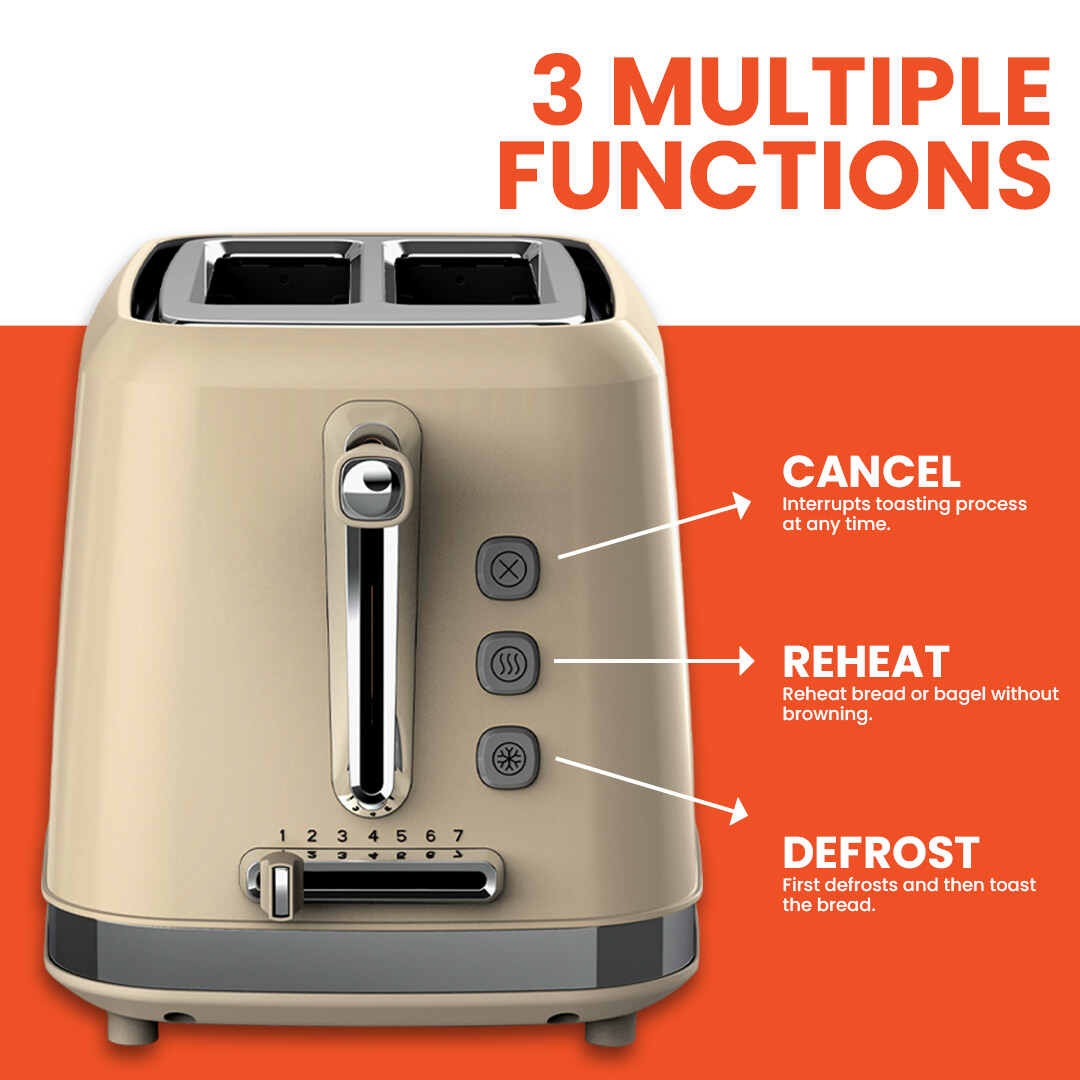 3 MULTIPLE FUNCTIONS

CANCEL
Interrupts toasting process at any time.

REHEAT
Reheat bread or bagel without browning.

DEFROST
First defrosts and then toast the bread.

1 2 3 4 5 6 7