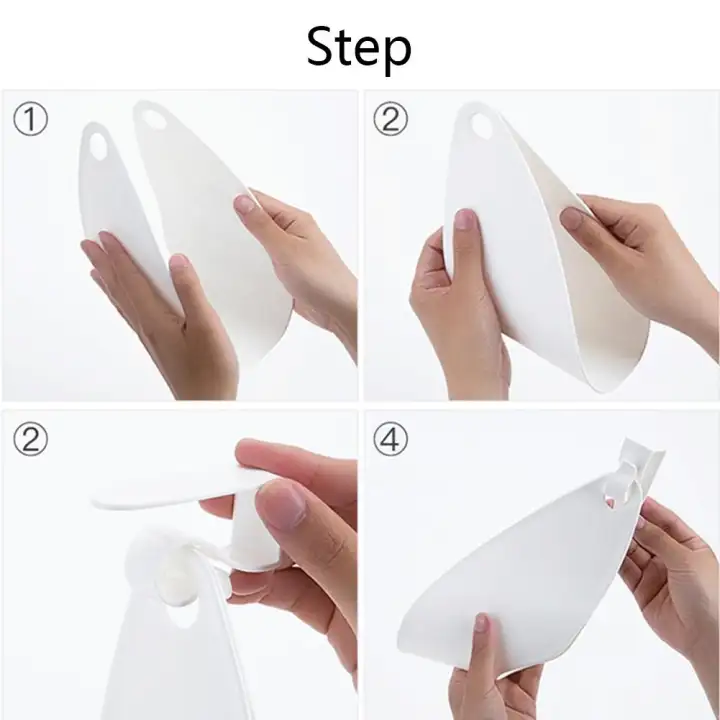 Step

①

②

②

④