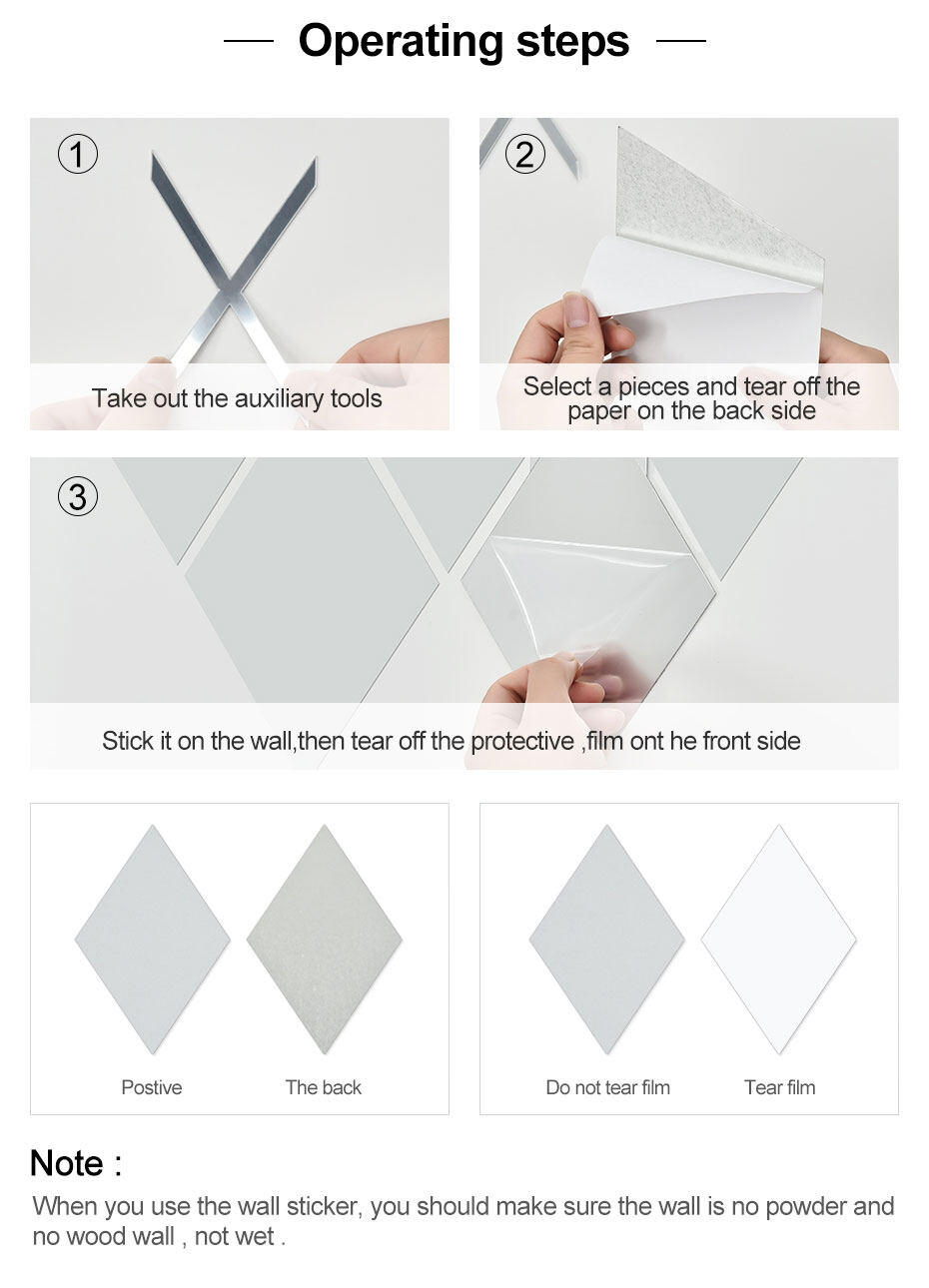 Operating steps

①

Take out the auxiliary tools

②

Select a pieces and tear off the paper on the back side

③

Stick it on the wall,then tear off the protective ,film ont he front side

Postive

The back

Do not tear film

Tear film

Note :

When you use the wall sticker, you should make sure the wall is no powder and no wood wall , not wet .