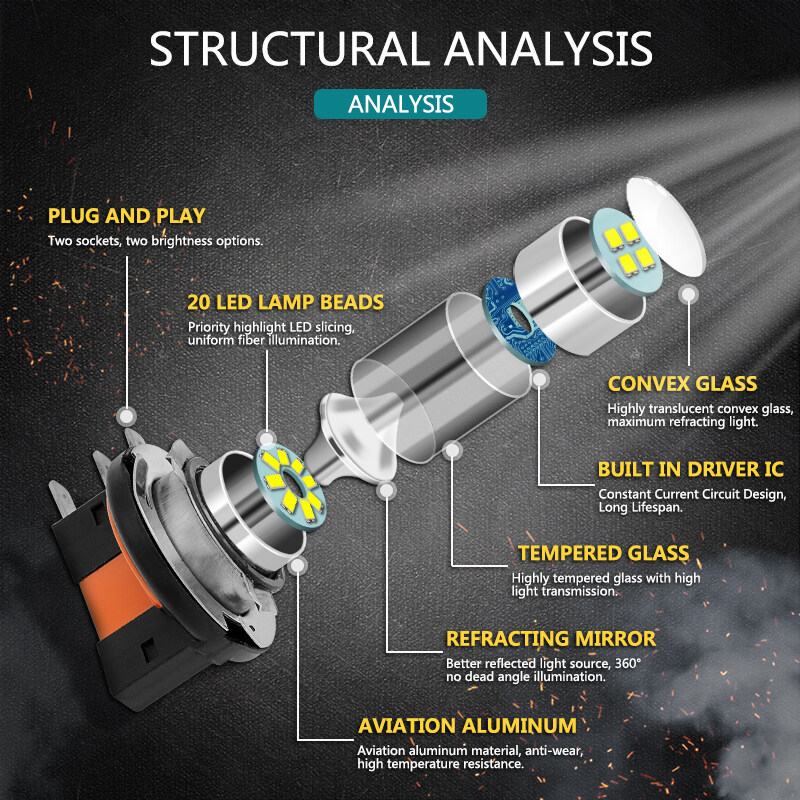 STRUCTURAL ANALYSIS

ANALYSIS

PLUG AND PLAY
Two sockets, two brightness options.

20 LED LAMP BEADS
Priority highlight LED slicing, uniform fiber illumination.

CONVEX GLASS
Highly translucent convex glass, maximum refracting light.

BUILT IN DRIVER IC
Constant Current Circuit Design, Long Lifespan.

TEMPERED GLASS
Highly tempered glass with high light transmission.

REFRACTING MIRROR
Better reflected light source, 360° no dead angle illumination.

AVIATION ALUMINUM
Aviation aluminum material, anti-wear, high temperature resistance.