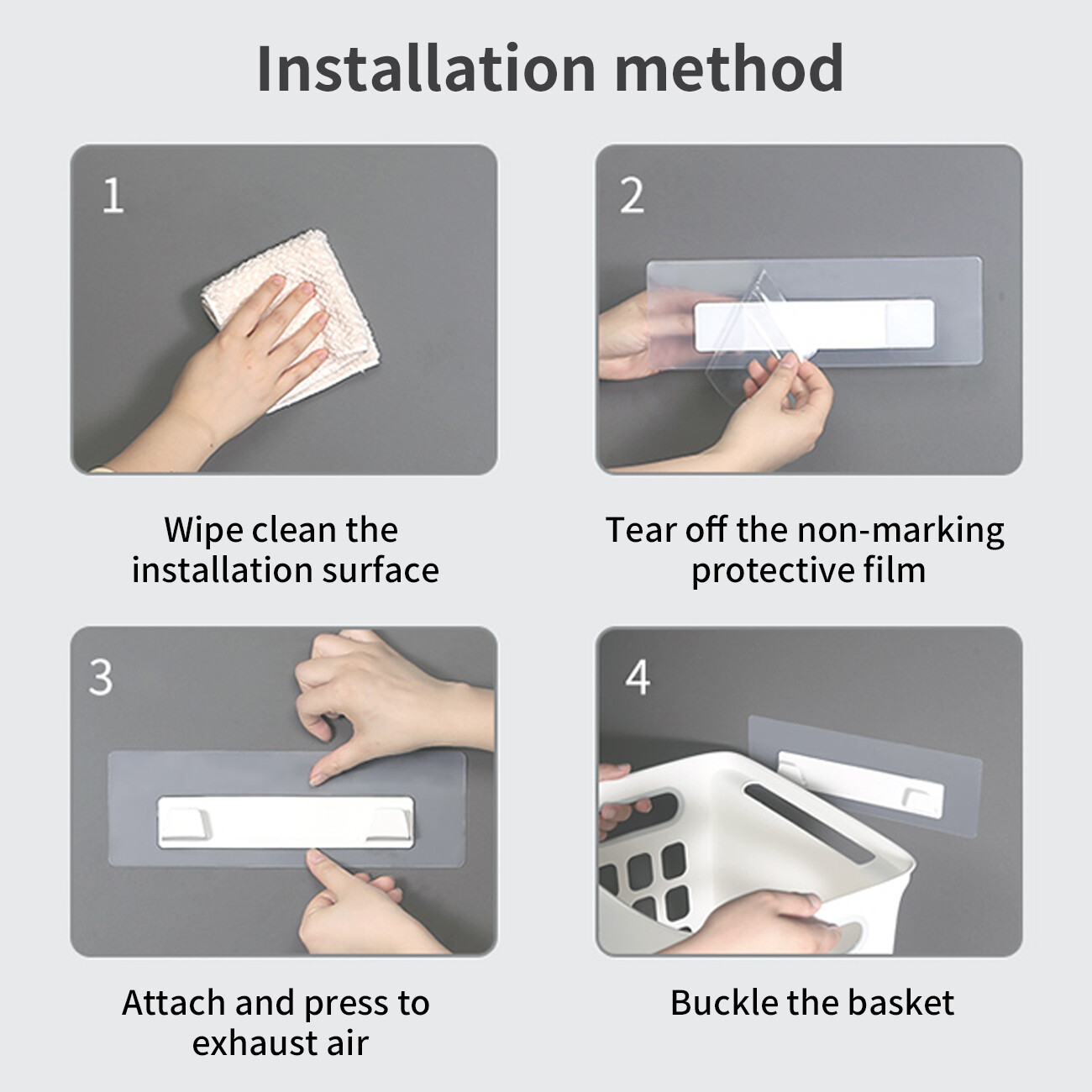 Installation method

1

Wipe clean the installation surface

2

Tear off the non-marking protective film

3

Attach and press to exhaust air

4

Buckle the basket