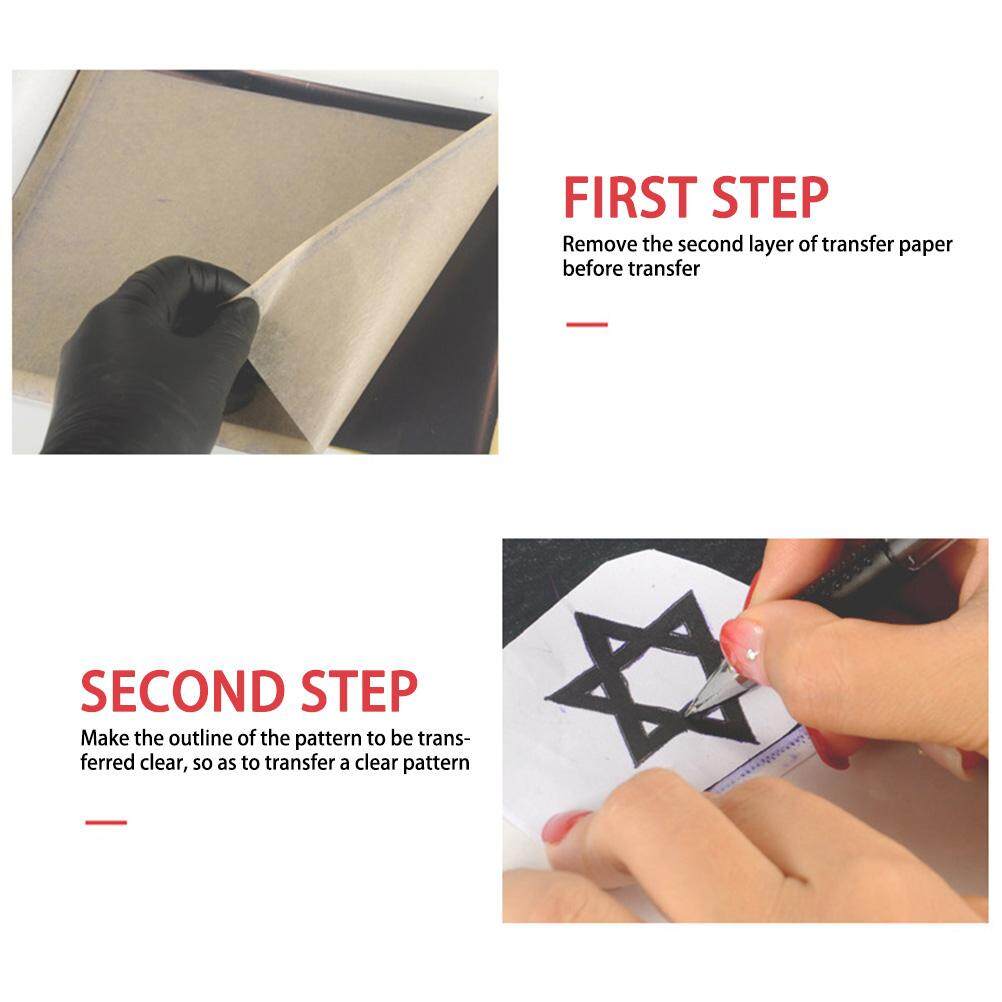 FIRST STEP
Remove the second layer of transfer paper before transfer

SECOND STEP
Make the outline of the pattern to be transferred clear, so as to transfer a clear pattern