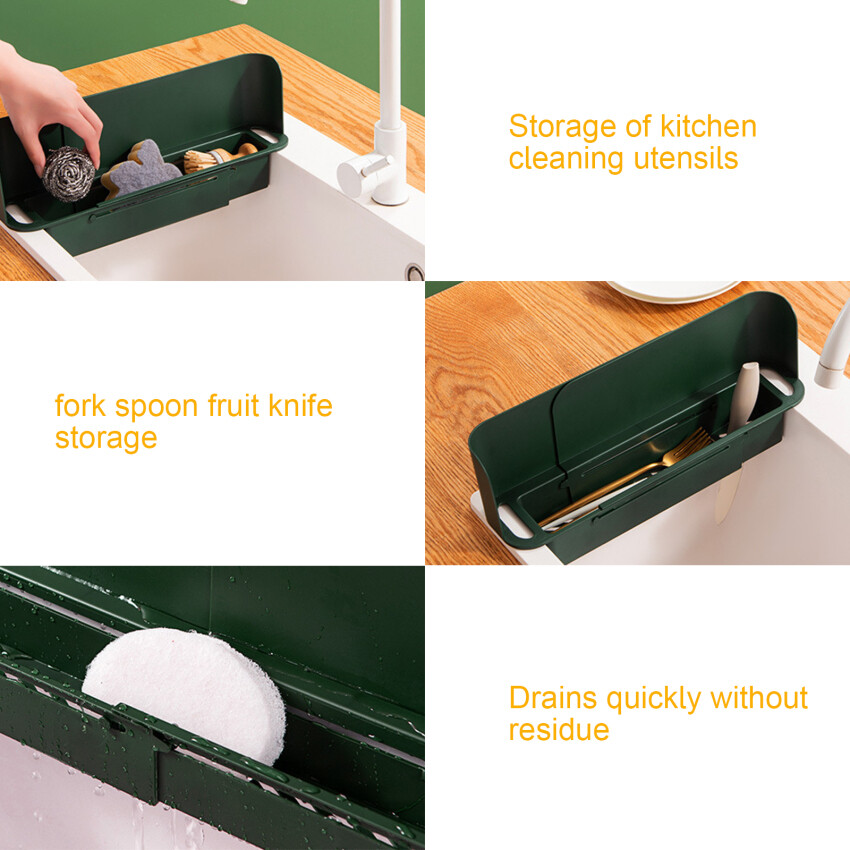 Storage of kitchen cleaning utensils

fork spoon fruit knife storage

Drains quickly without residue