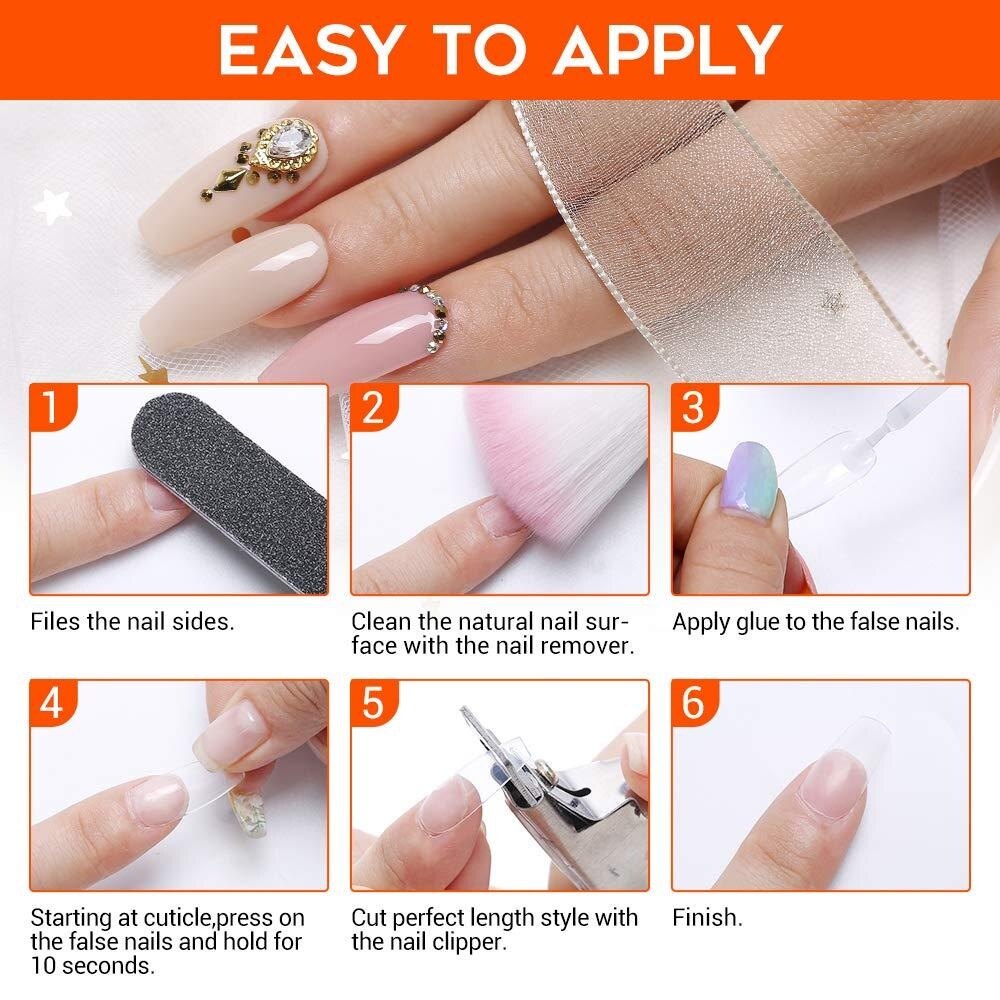 EASY TO APPLY

1

Files the nail sides.

2

Clean the natural nail surface with the nail remover.

3

Apply glue to the false nails.

4

Starting at cuticle,press on the false nails and hold for 10 seconds.

5

Cut perfect length style with the nail clipper.

6

Finish.