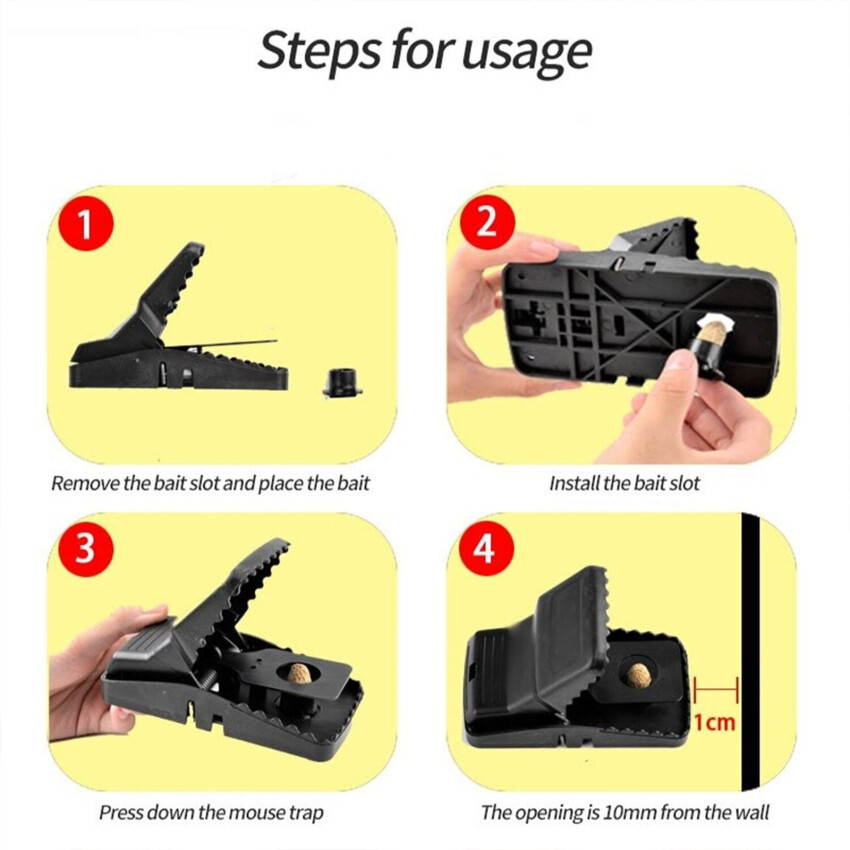 Steps for usage

1

Remove the bait slot and place the bait

2

Install the bait slot

3

Press down the mouse trap

4

1cm

The opening is 10mm from the wall