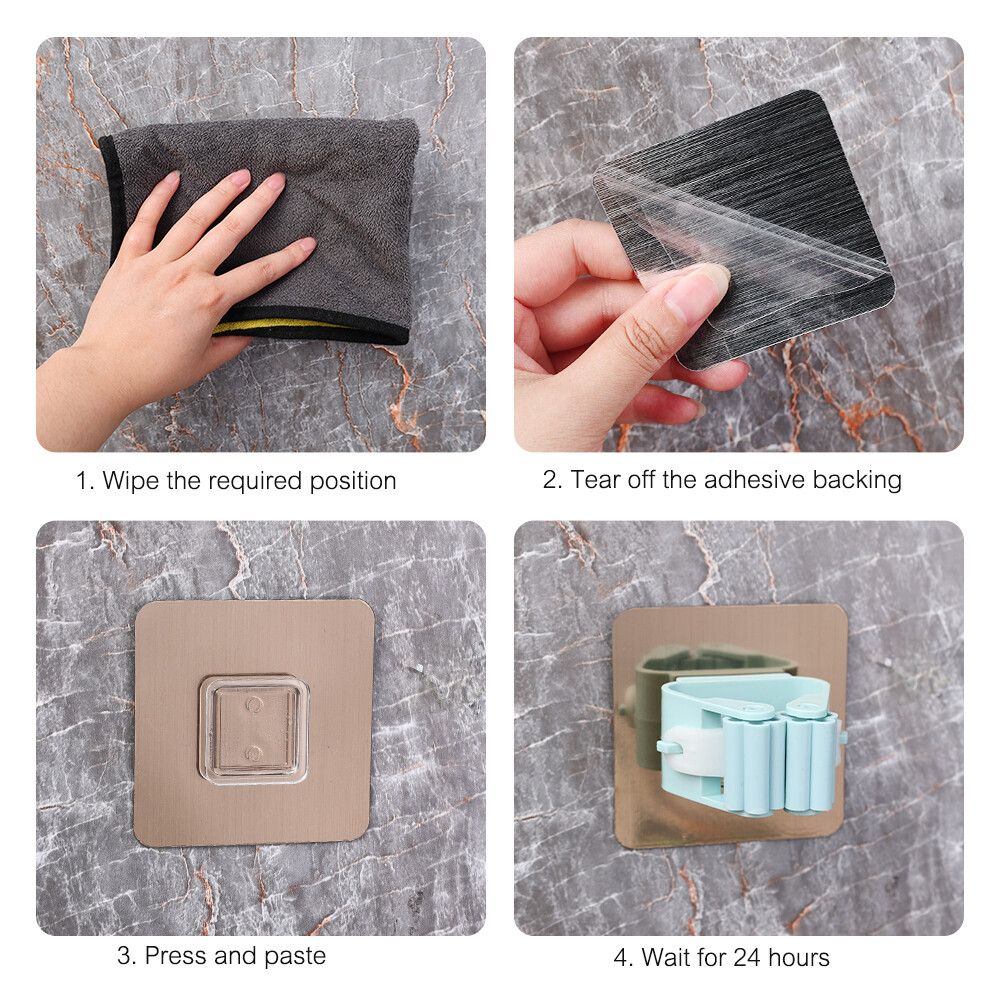 1. Wipe the required position

2. Tear off the adhesive backing

3. Press and paste

4. Wait for 24 hours