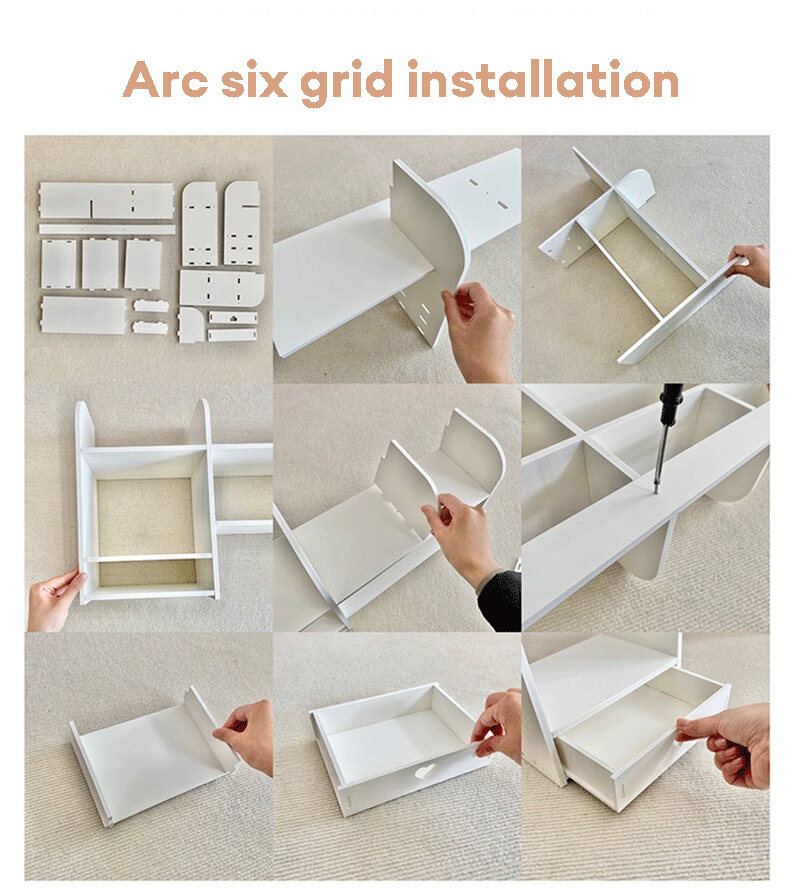 Arc six grid installation