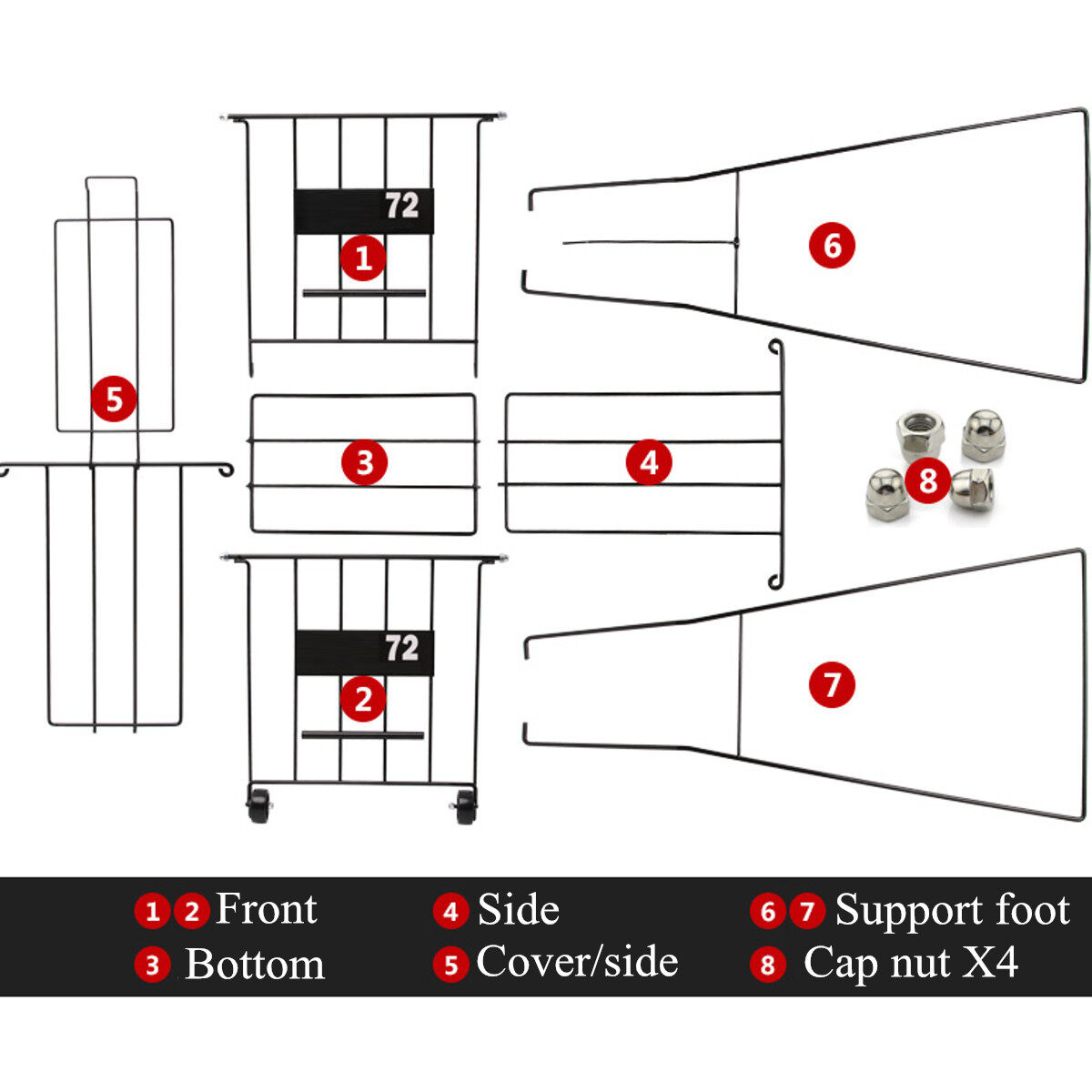 72
1
6
5
3
4
8
72
2
7

1 2 Front
3 Bottom
4 Side
5 Cover/side
6 7 Support foot
8 Cap nut X4