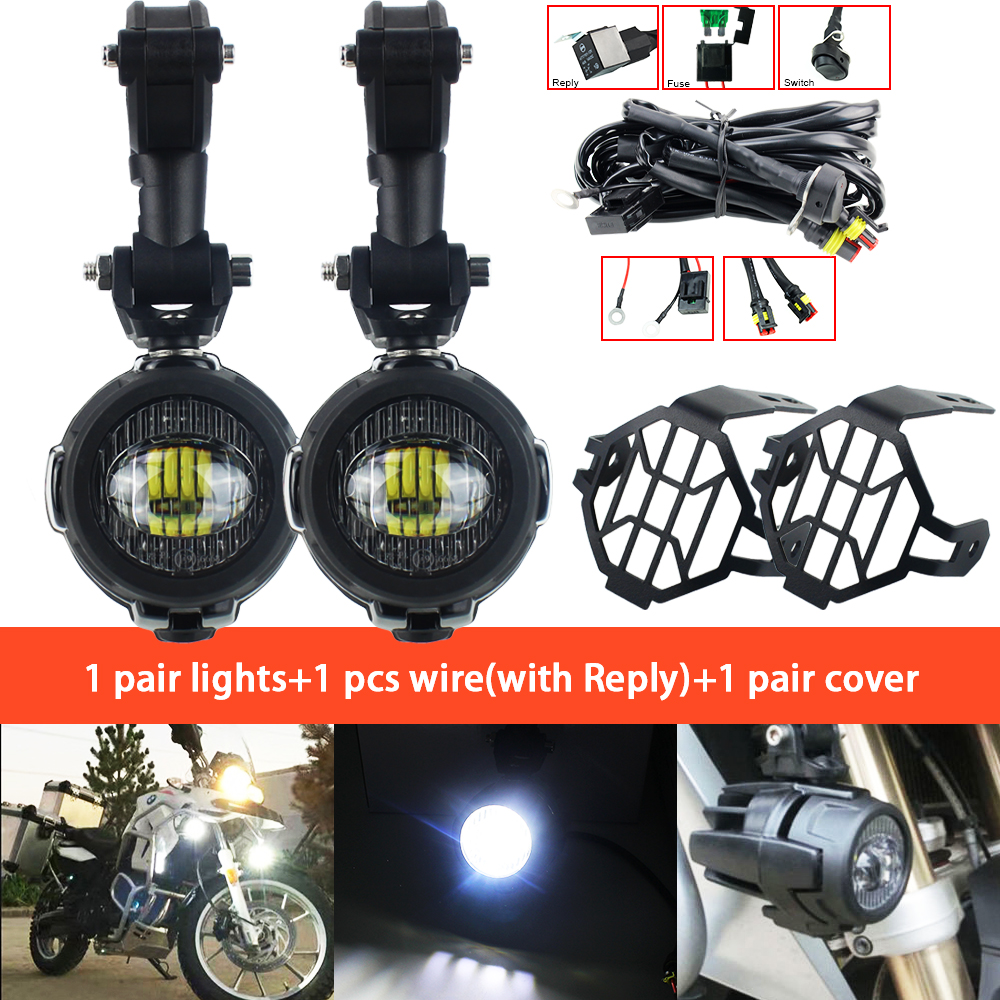 Reply
Fuse
Switch

1 pair lights+1 pcs wire(with Reply)+1 pair cover