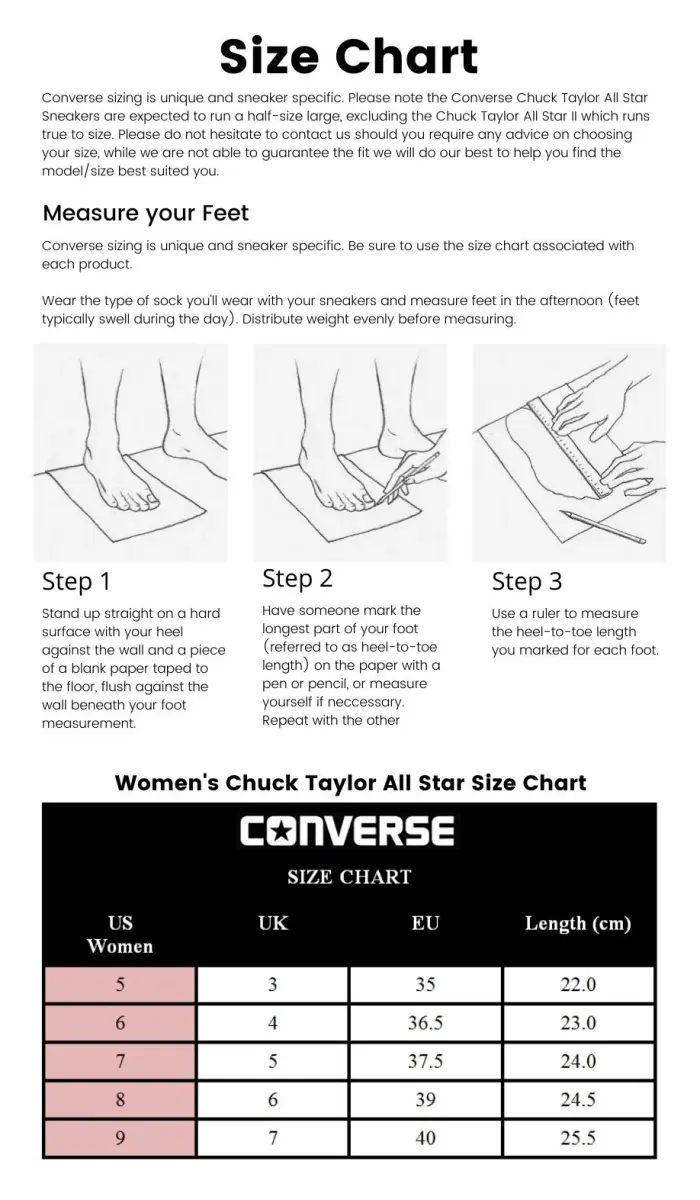 Size Chart

Converse sizing is unique and sneaker specific. Please note the Converse Chuck Taylor All Star Sneakers are expected to run a half-size large, excluding the Chuck Taylor All Star II which runs true to size. Please do not hesitate to contact us should you require any advice on choosing your size, while we are not able to guarantee the fit we will do our best to help you find the model/size best suited you.

Measure your Feet

Converse sizing is unique and sneaker specific. Be sure to use the size chart associated with each product.

Wear the type of sock you'll wear with your sneakers and measure feet in the afternoon (feet typically swell during the day). Distribute weight evenly before measuring.

Step 1

Stand up straight on a hard surface with your heel against the wall and a piece of a blank paper taped to the floor, flush against the wall beneath your foot measurement.

Step 2

Have someone mark the longest part of your foot (referred to as heel-to-toe length) on the paper with a pen or pencil, or measure yourself if neccessary. Repeat with the other

Step 3

Use a ruler to measure the heel-to-toe length you marked for each foot.

Women's Chuck Taylor All Star Size Chart

CONVERSE

SIZE CHART

| US Women | UK | EU | Length (cm) |
|---|---|---|---|
| 5 | 3 | 35 | 22.0 |
| 6 | 4 | 36.5 | 23.0 |
| 7 | 5 | 37.5 | 24.0 |
| 8 | 6 | 39 | 24.5 |
| 9 | 7 | 40 | 25.5 |