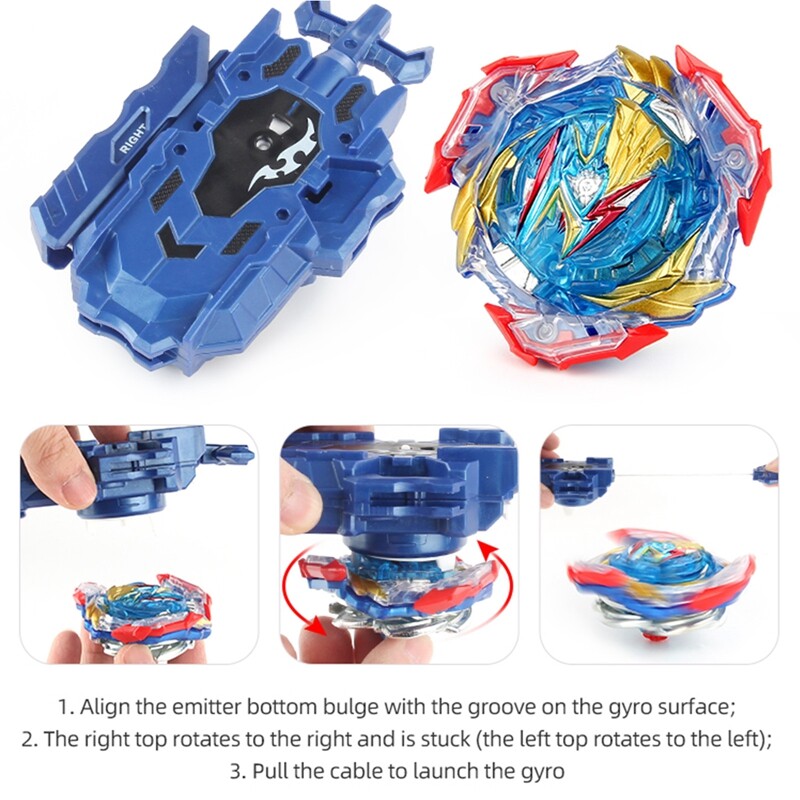 RIGHT

1. Align the emitter bottom bulge with the groove on the gyro surface;
2. The right top rotates to the right and is stuck (the left top rotates to the left);
3. Pull the cable to launch the gyro