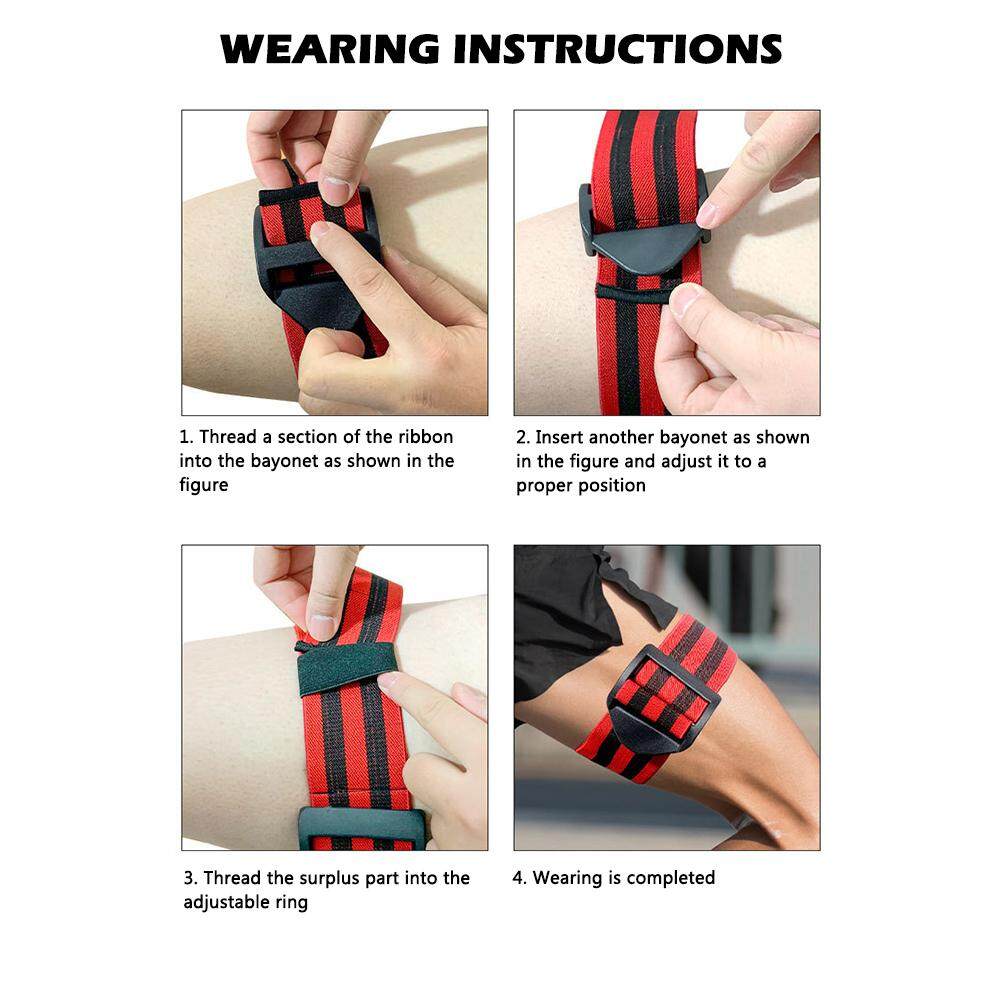 WEARING INSTRUCTIONS

1. Thread a section of the ribbon into the bayonet as shown in the figure

2. Insert another bayonet as shown in the figure and adjust it to a proper position

3. Thread the surplus part into the adjustable ring

4. Wearing is completed