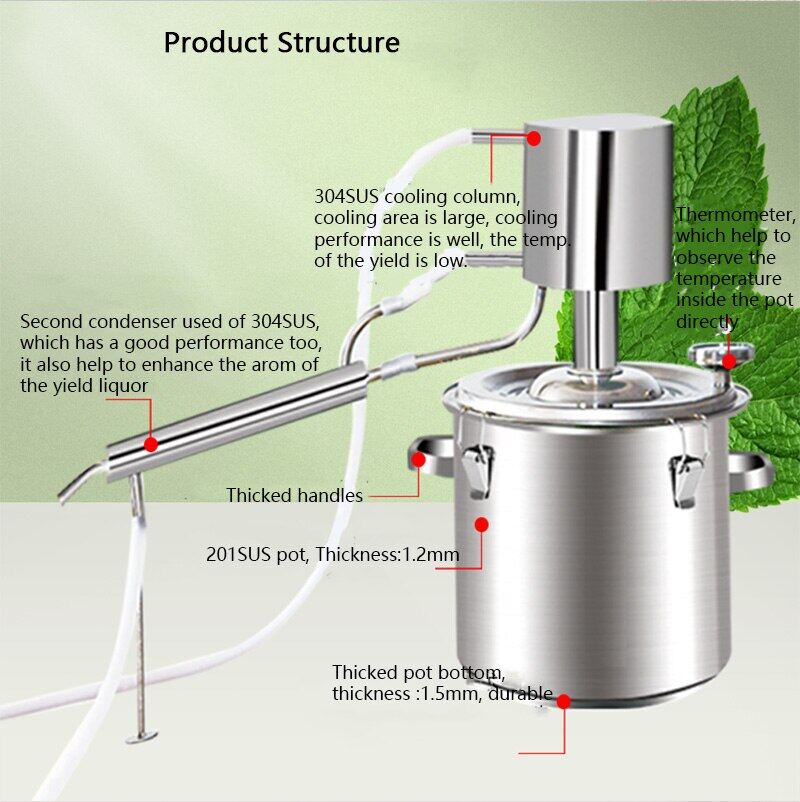 Product Structure

304SUS cooling column, cooling area is large, cooling performance is well, the temp. of the yield is low.

Thermometer, which help to observe the temperature inside the pot directly

Second condenser used of 304SUS, which has a good performance too, it also help to enhance the arom of the yield liquor

Thicked handles

201SUS pot, Thickness:1.2mm

Thicked pot bottom, thickness :1.5mm, durable