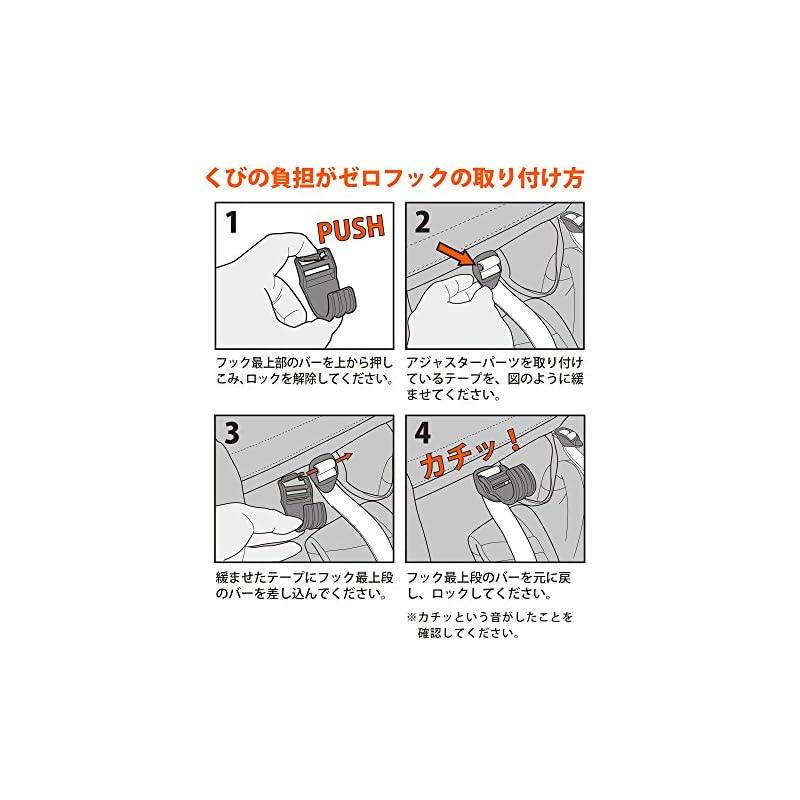 くびの負担がゼロフックの取り付け方

1

PUSH

フック最上部のバーを上から押しこみ、ロックを解除してください。

2

アジャスターパーツを取り付けているテープを、図のように緩ませてください。

3

緩ませたテープにフック最上段のバーを差し込んでください。

4

カチッ！

フック最上段のバーを元に戻し、ロックしてください。

※カチッという音がしたことを確認してください。