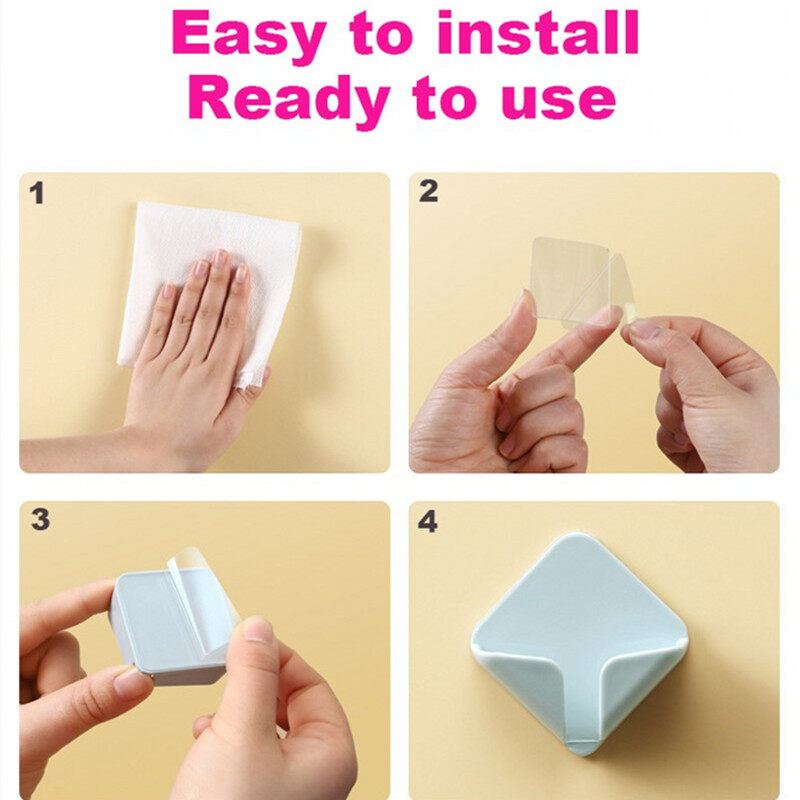 Easy to install
Ready to use

1

2

3

4