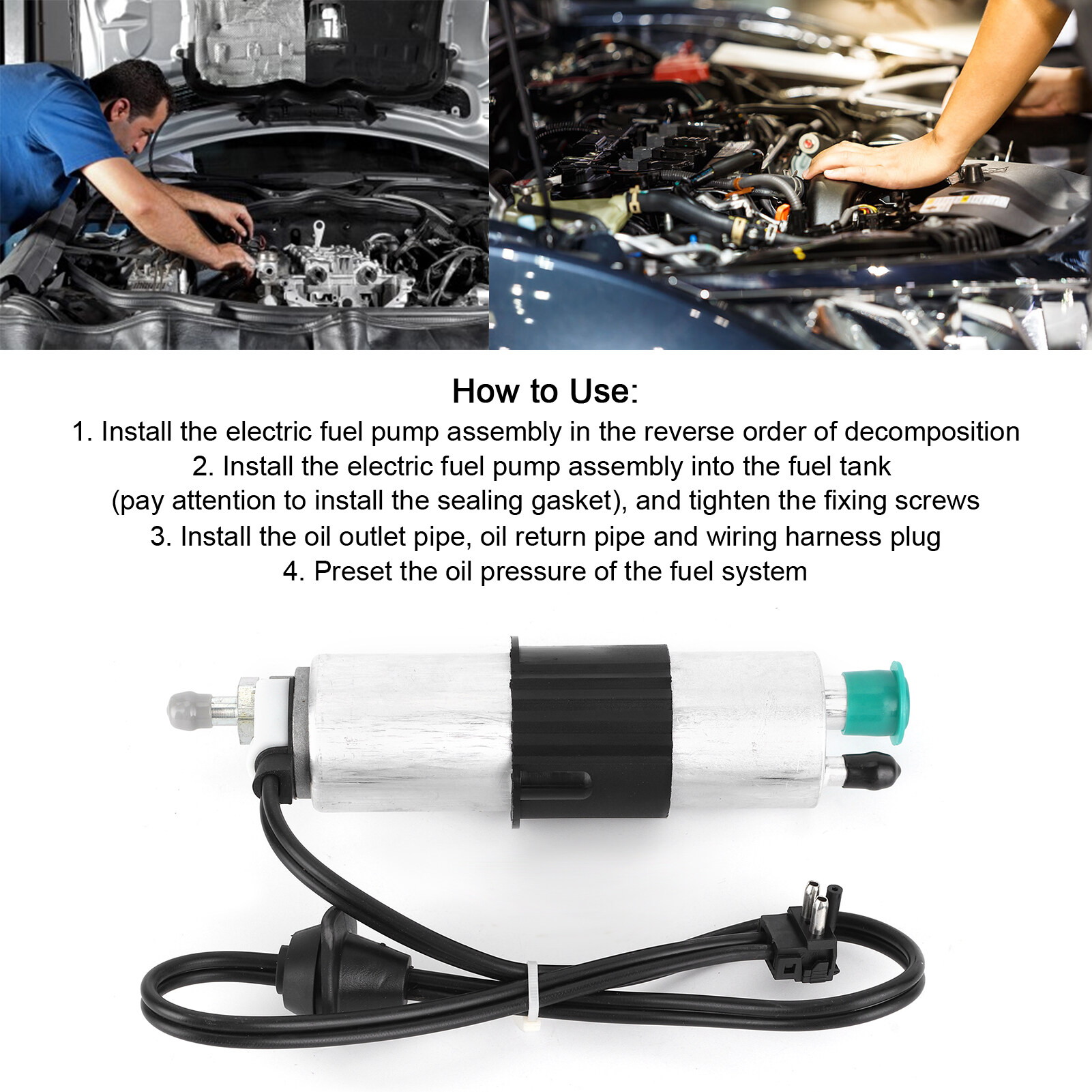 How to Use:
1. Install the electric fuel pump assembly in the reverse order of decomposition
2. Install the electric fuel pump assembly into the fuel tank (pay attention to install the sealing gasket), and tighten the fixing screws
3. Install the oil outlet pipe, oil return pipe and wiring harness plug
4. Preset the oil pressure of the fuel system