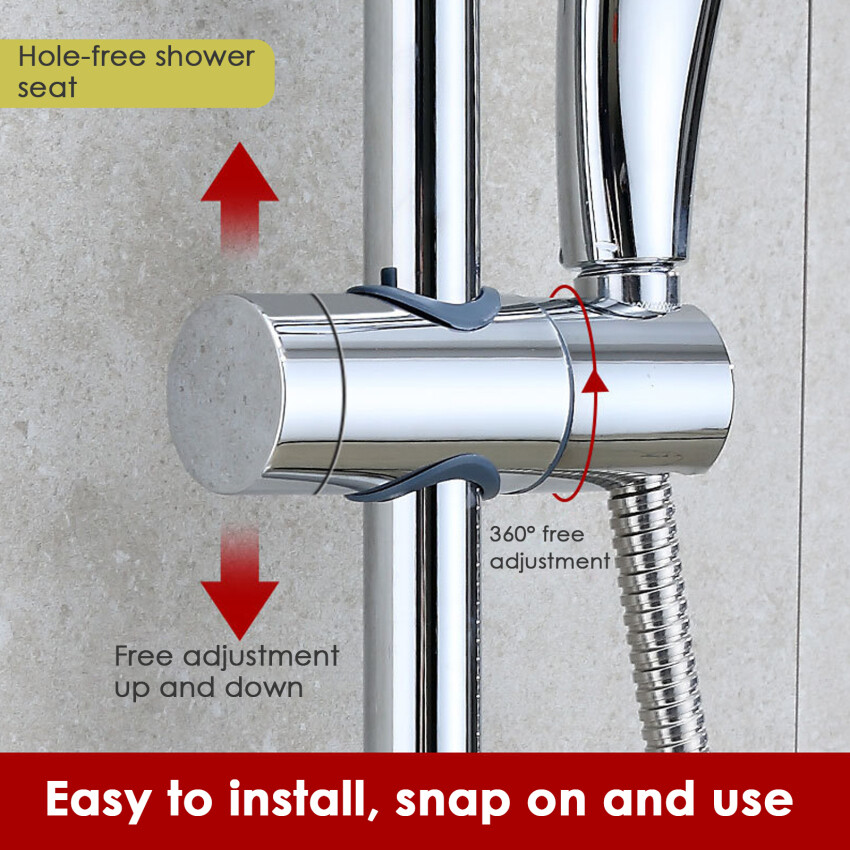 Hole-free shower seat

360° free adjustment

Free adjustment up and down

Easy to install, snap on and use