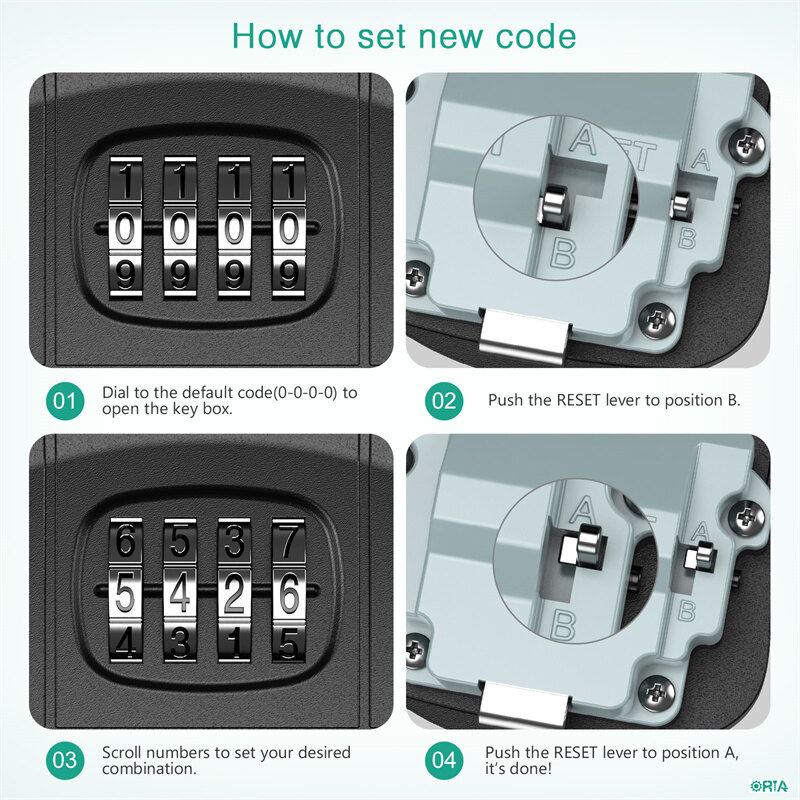 How to set new code

1 1 1 1
0 0 0 0
9 9 9 9

A
B
A
B

01 Dial to the default code(0-0-0-0) to open the key box.

02 Push the RESET lever to position B.

6 5 3 7
5 4 2 6
4 3 1 5

A
B
A
B

03 Scroll numbers to set your desired combination.

04 Push the RESET lever to position A, it's done!

ORIA