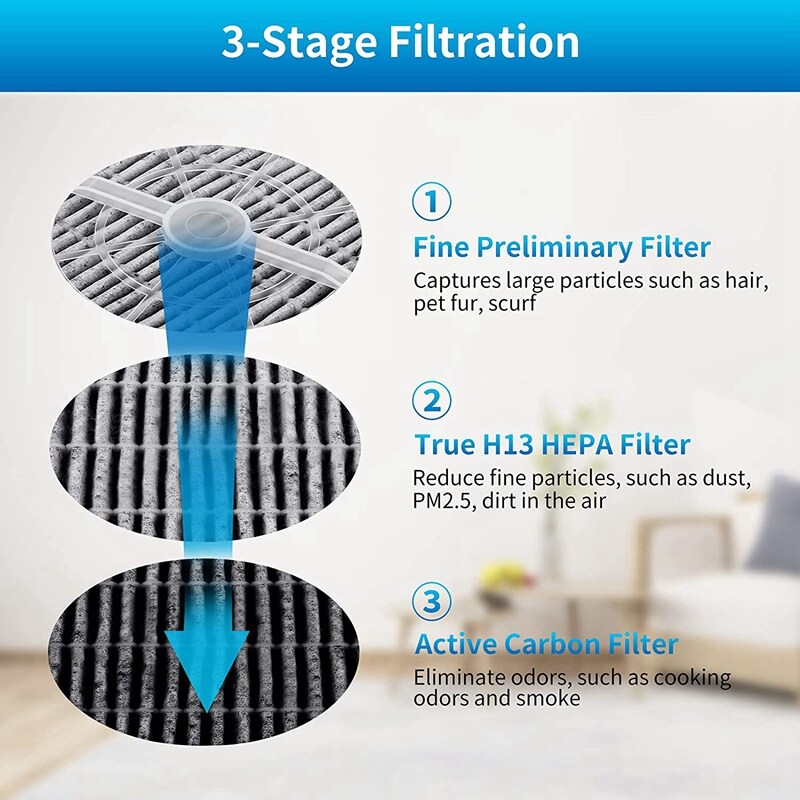 3-Stage Filtration

1

Fine Preliminary Filter

Captures large particles such as hair, pet fur, scurf

2

True H13 HEPA Filter

Reduce fine particles, such as dust, PM2.5, dirt in the air

3

Active Carbon Filter

Eliminate odors, such as cooking odors and smoke