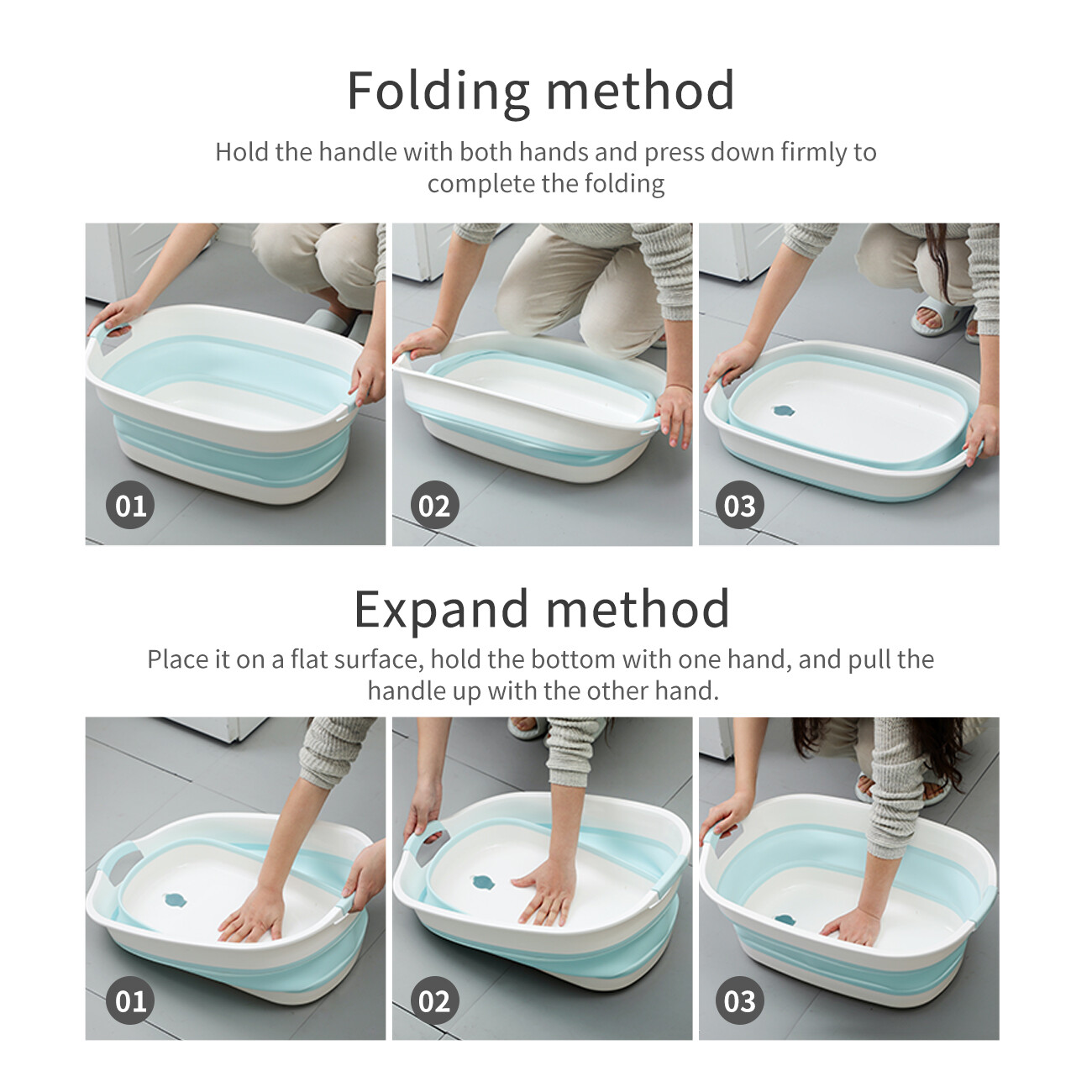 Folding method

Hold the handle with both hands and press down firmly to complete the folding

01

02

03

Expand method

Place it on a flat surface, hold the bottom with one hand, and pull the handle up with the other hand.

01

02

03