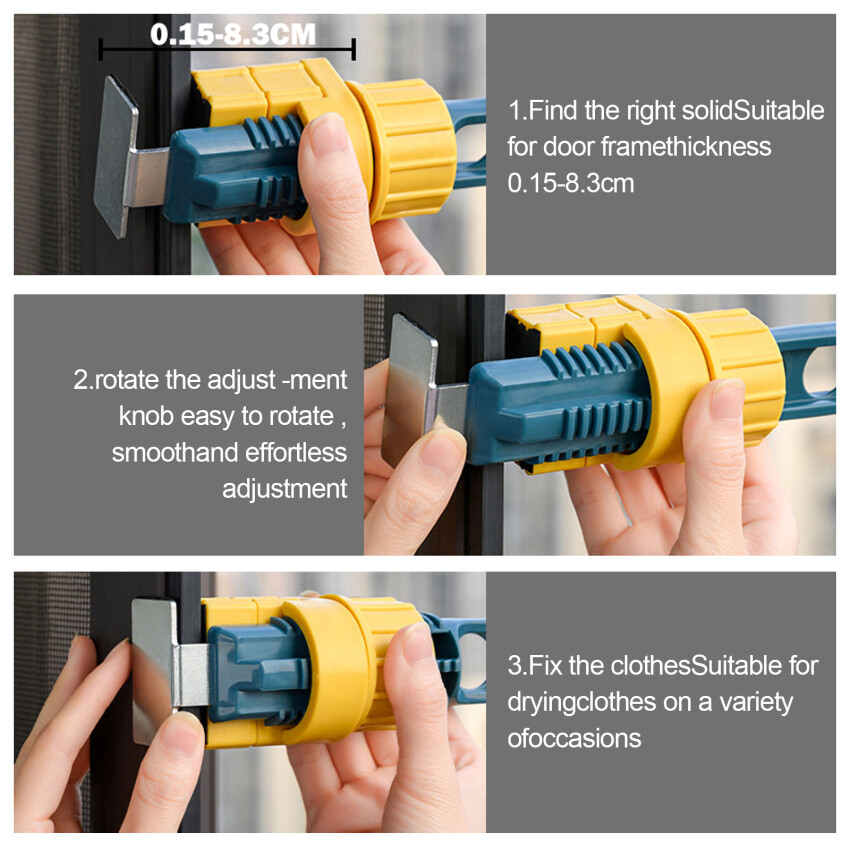 0.15-8.3CM

1.Find the right solidSuitable for door framethickness 0.15-8.3cm

2.rotate the adjust -ment knob easy to rotate , smoothand effortless adjustment

3.Fix the clothesSuitable for dryingclothes on a variety ofoccasions