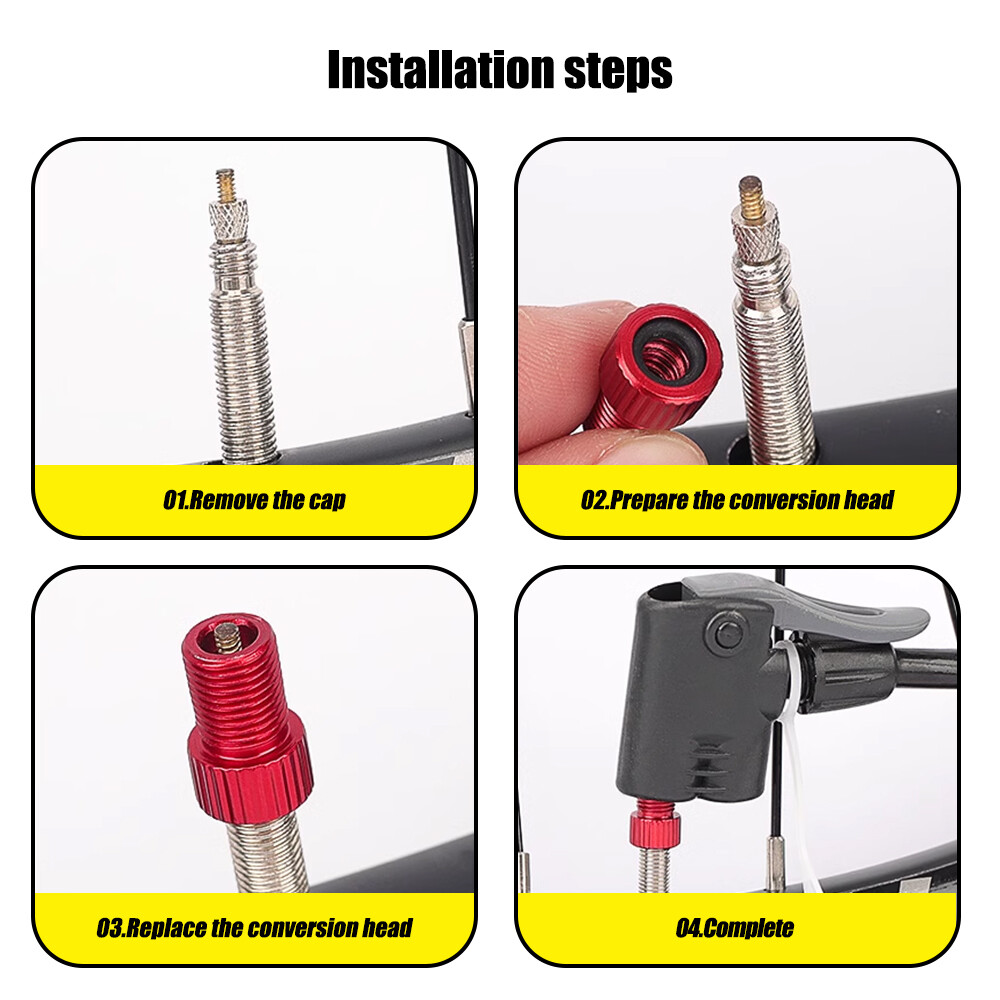 Installation steps

01.Remove the cap

02.Prepare the conversion head

03.Replace the conversion head

04.Complete