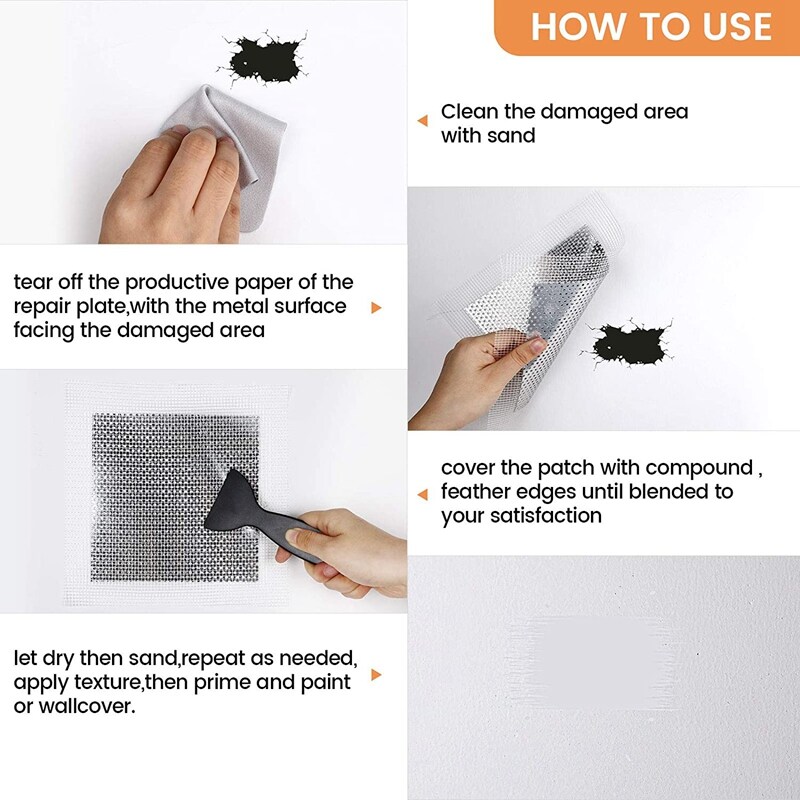 HOW TO USE

Clean the damaged area with sand

tear off the productive paper of the repair plate,with the metal surface facing the damaged area

cover the patch with compound , feather edges until blended to your satisfaction

let dry then sand,repeat as needed, apply texture,then prime and paint or wallcover.