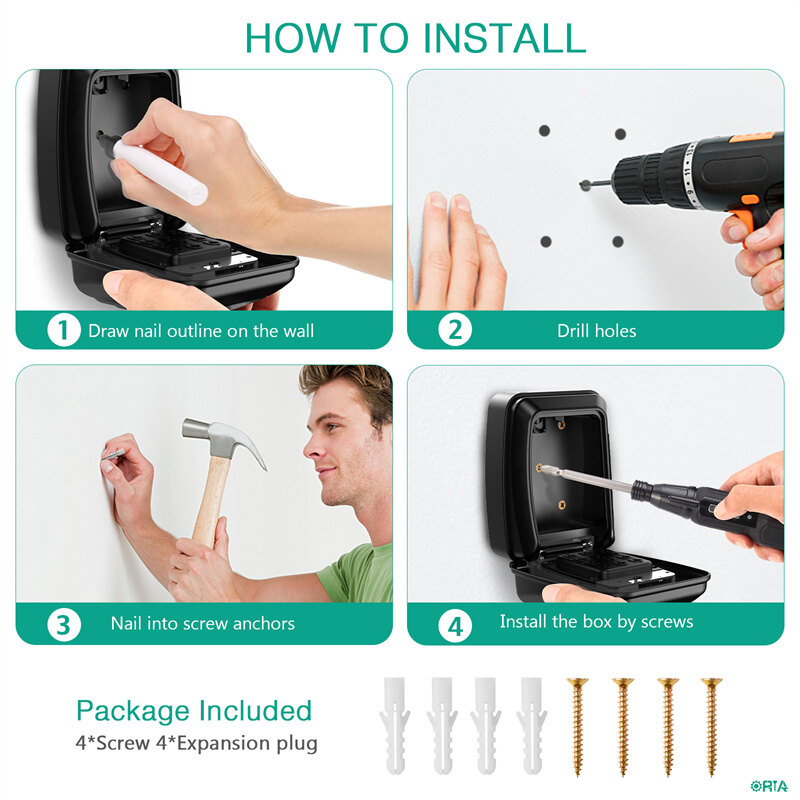 HOW TO INSTALL

1 Draw nail outline on the wall

2 Drill holes

3 Nail into screw anchors

4 Install the box by screws

Package Included
4*Screw 4*Expansion plug

ORIA