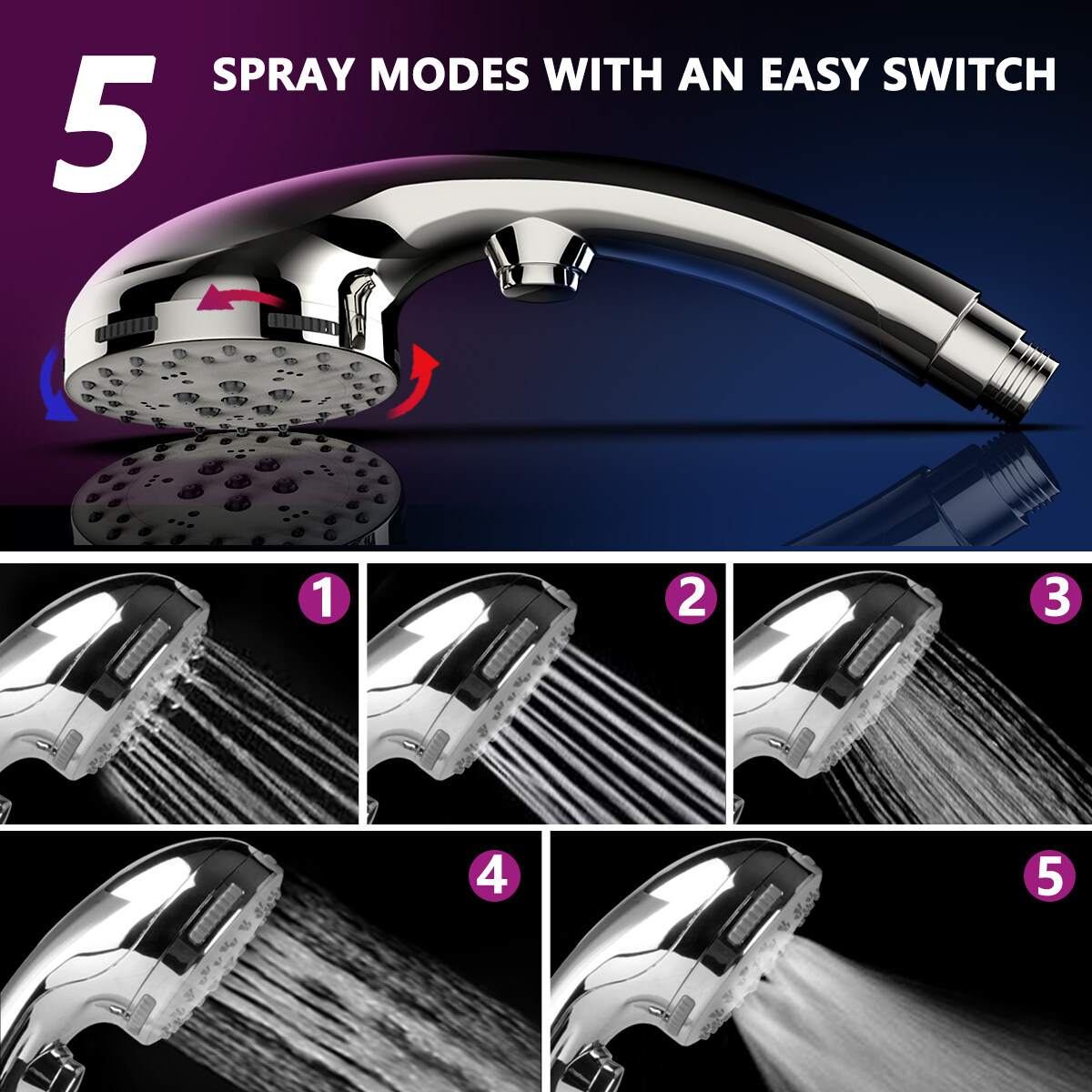 5 SPRAY MODES WITH AN EASY SWITCH

1

2

3

4

5