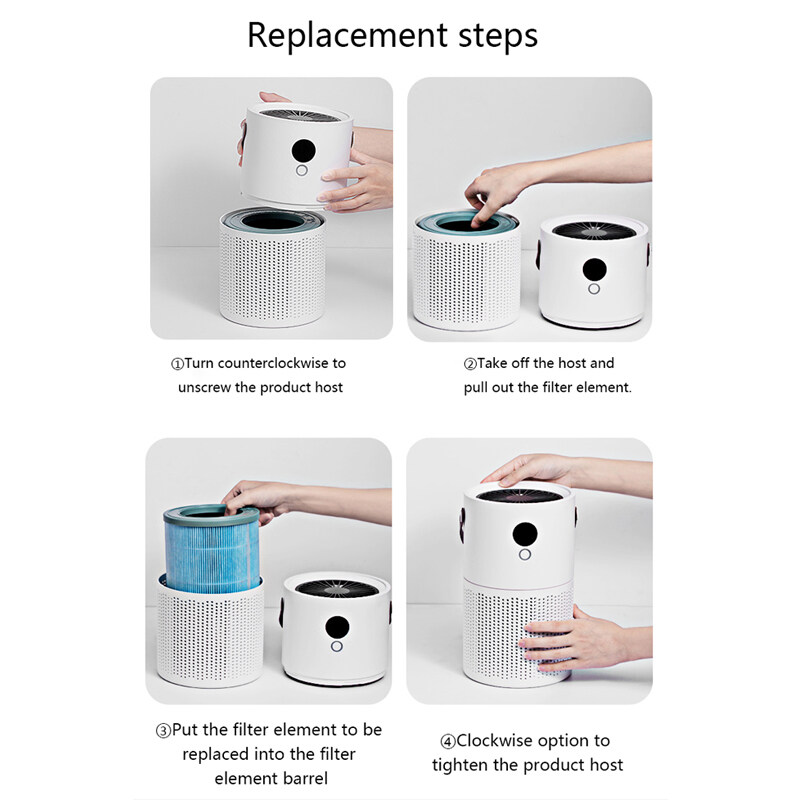 Replacement steps

①Turn counterclockwise to unscrew the product host

②Take off the host and pull out the filter element.

③Put the filter element to be replaced into the filter element barrel

④Clockwise option to tighten the product host