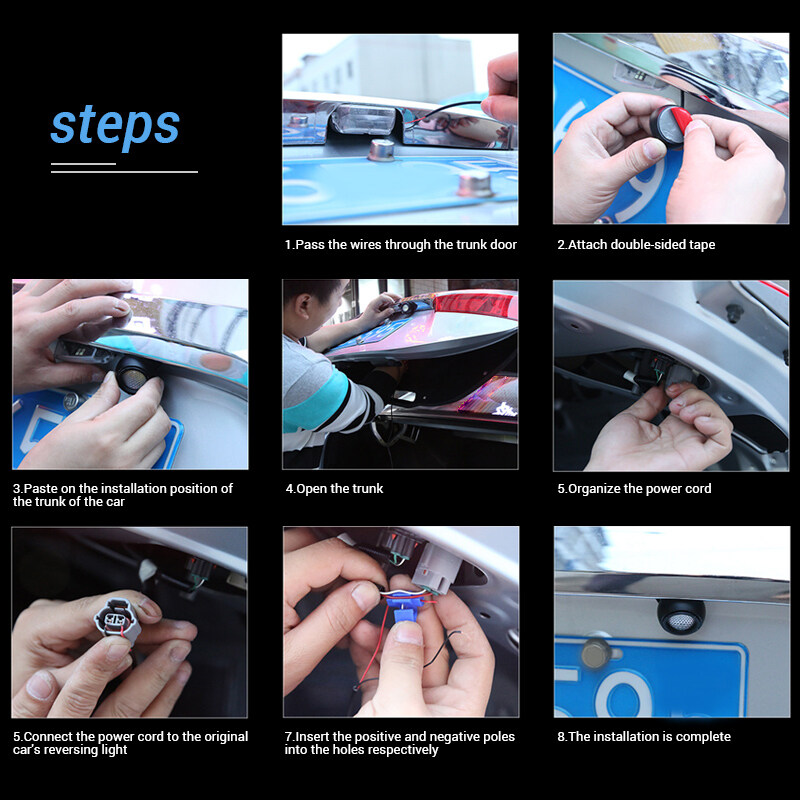 steps

1.Pass the wires through the trunk door

2.Attach double-sided tape

3.Paste on the installation position of the trunk of the car

4.Open the trunk

5.Organize the power cord

5.Connect the power cord to the original car's reversing light

7.Insert the positive and negative poles into the holes respectively

8.The installation is complete