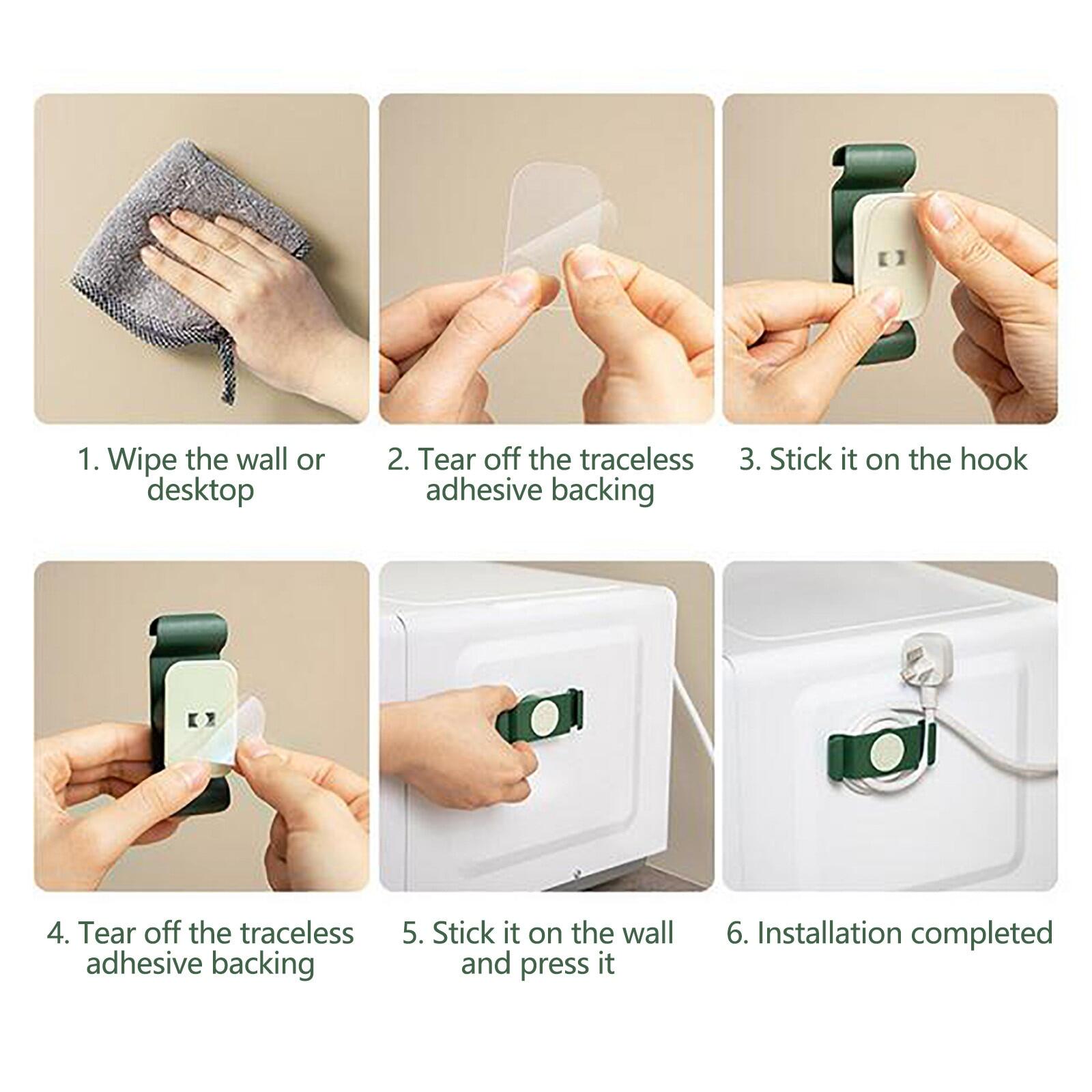 1. Wipe the wall or desktop

2. Tear off the traceless adhesive backing

3. Stick it on the hook

4. Tear off the traceless adhesive backing

5. Stick it on the wall and press it

6. Installation completed