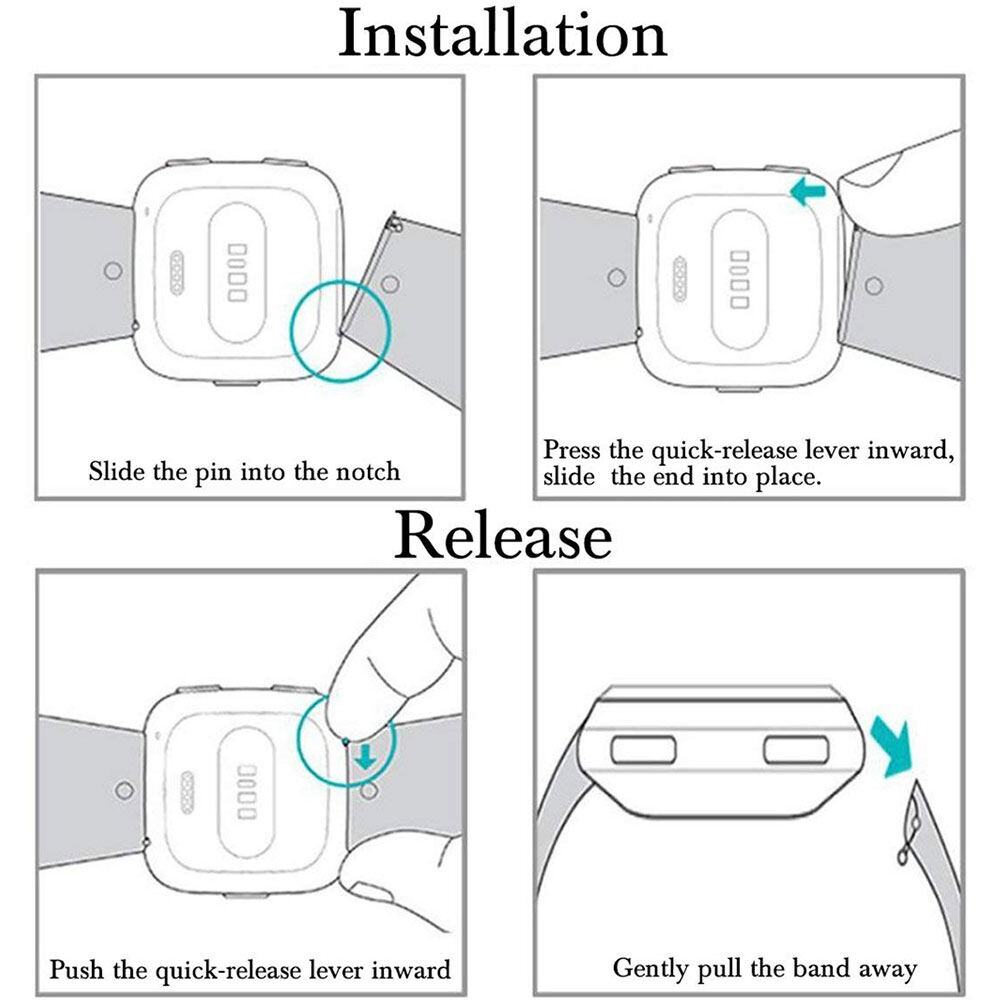 Installation

Slide the pin into the notch

Press the quick-release lever inward, slide the end into place.

Release

Push the quick-release lever inward

Gently pull the band away