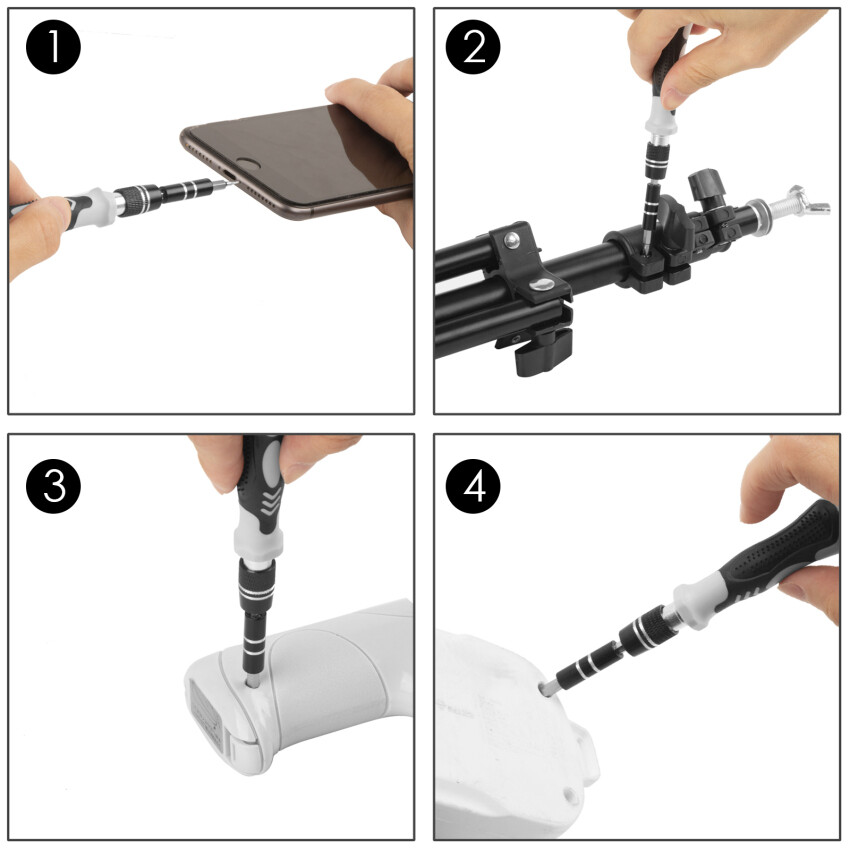 1

2

3

4