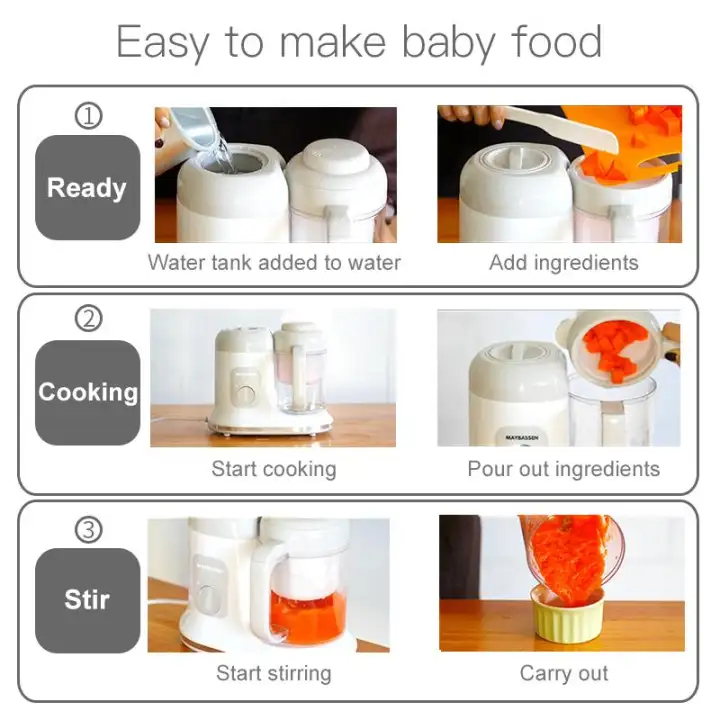 Easy to make baby food

①
Ready
Water tank added to water
Add ingredients

②
Cooking
Start cooking
MAYBASSEN
Pour out ingredients

③
Stir
Start stirring
Carry out