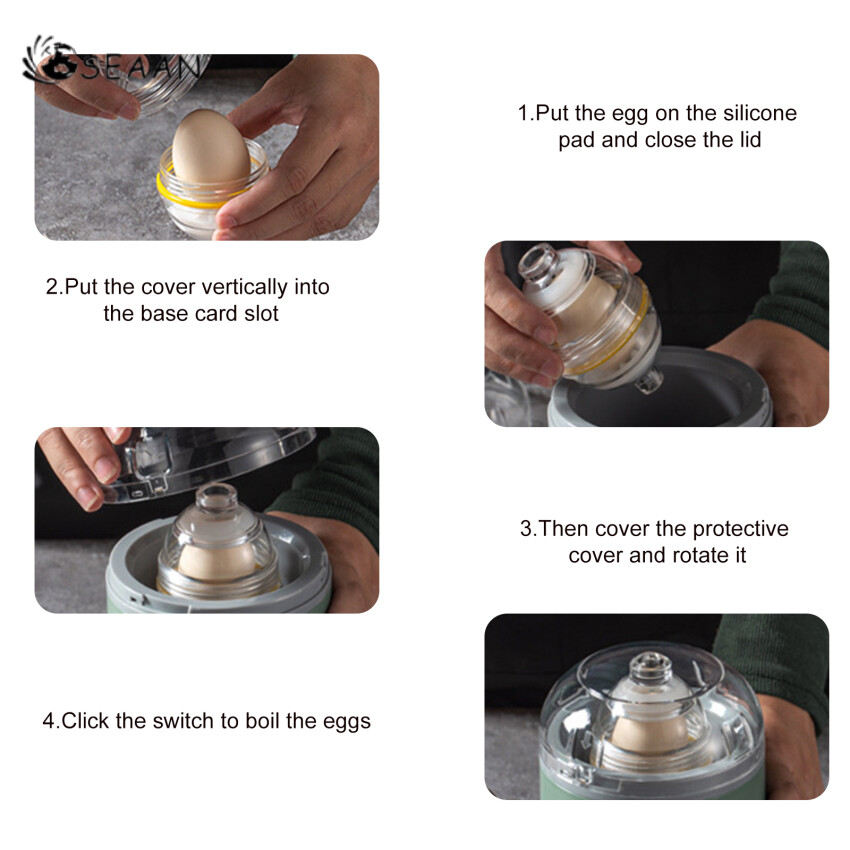 SEAAN

1.Put the egg on the silicone pad and close the lid

2.Put the cover vertically into the base card slot

3.Then cover the protective cover and rotate it

4.Click the switch to boil the eggs